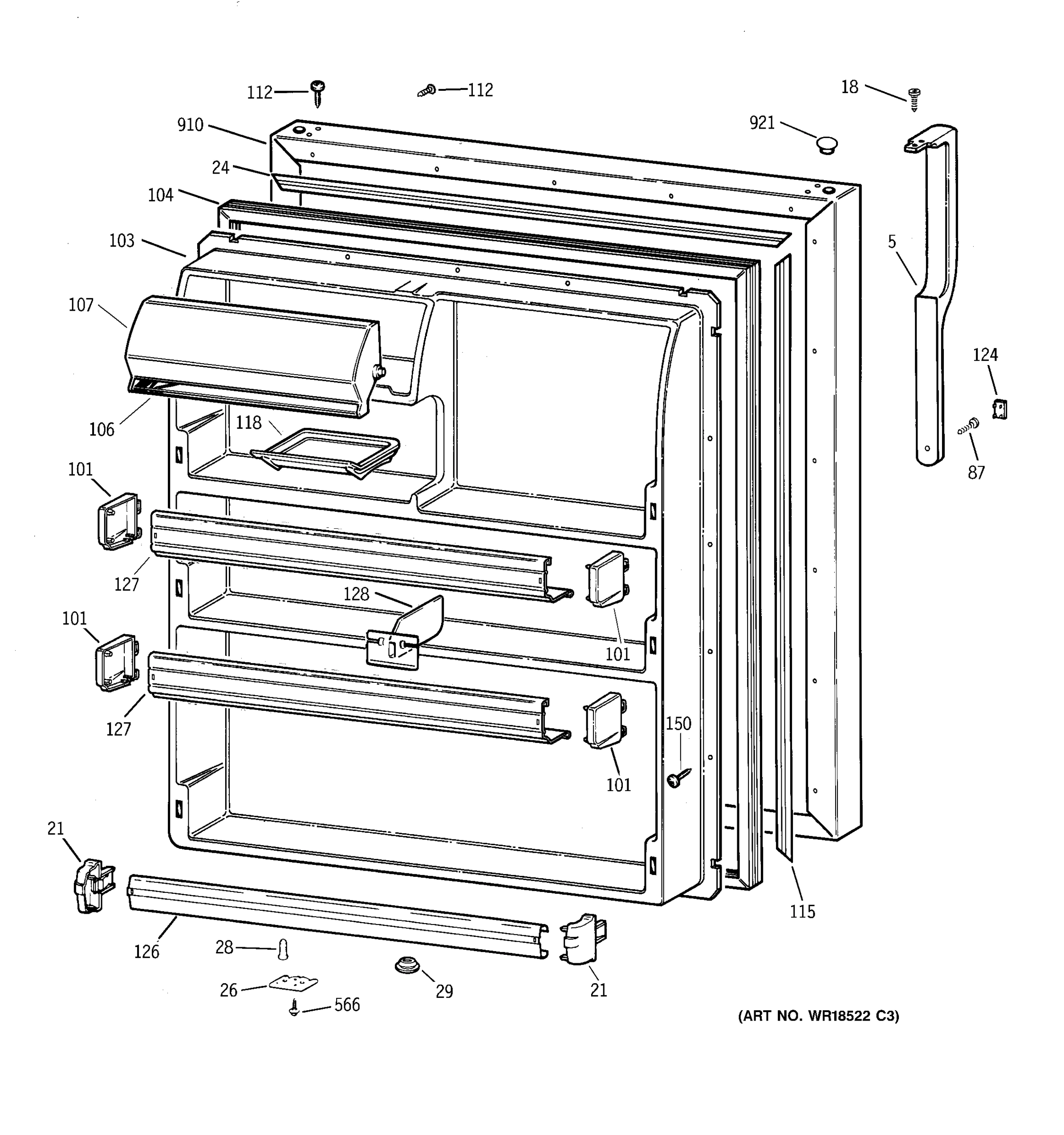 112
112
18
910
921
24
104
103
5
107
124
106
118
87
101
127
128
101
101
127
150
101
21
115
126
28
29
21
26
566
(ART NO. WR18522 C3)