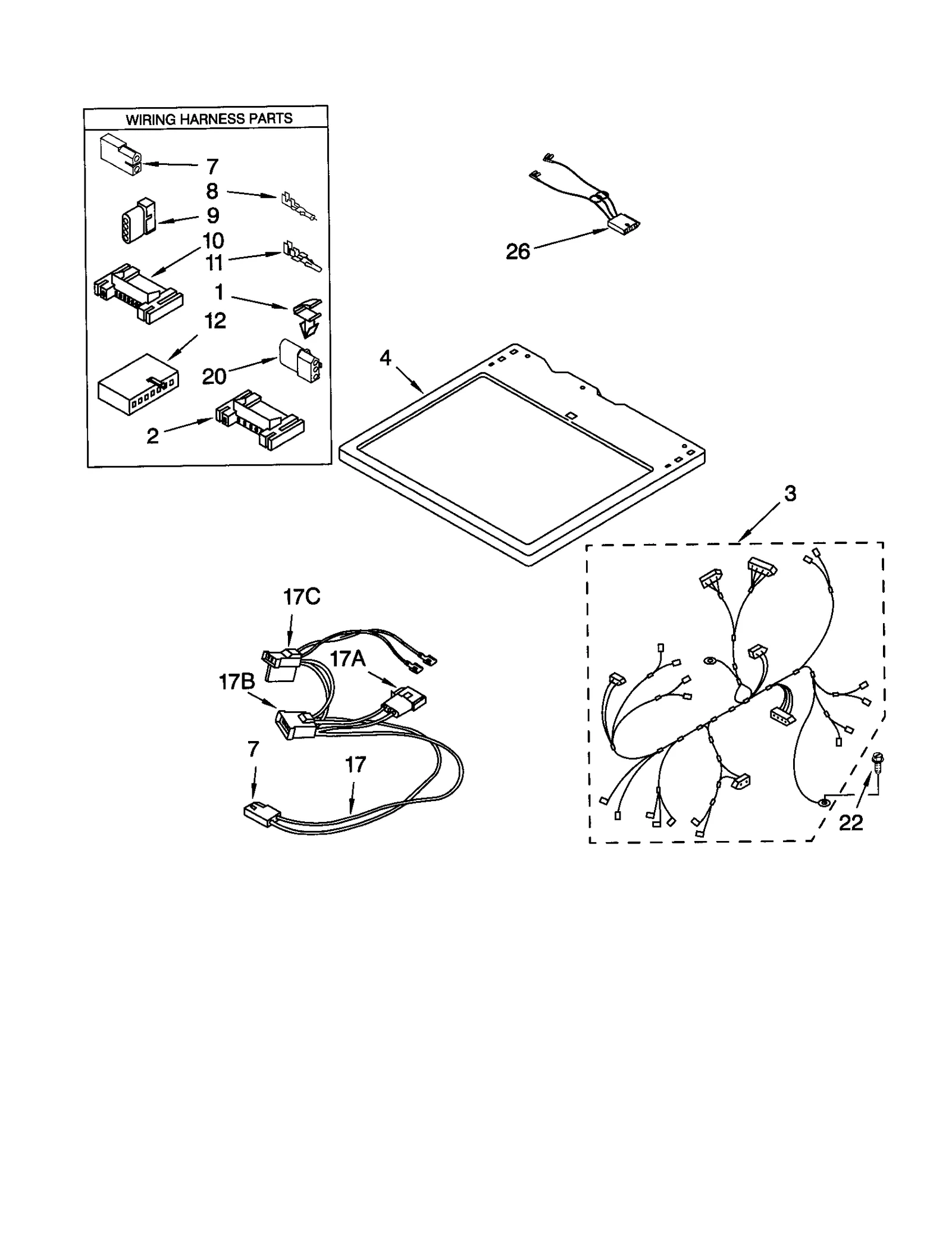 WIRING HARNESS PARTS

7
8
9
10
11
1
12
20
2

26

4

3

17C
17A
17B
7
17

22