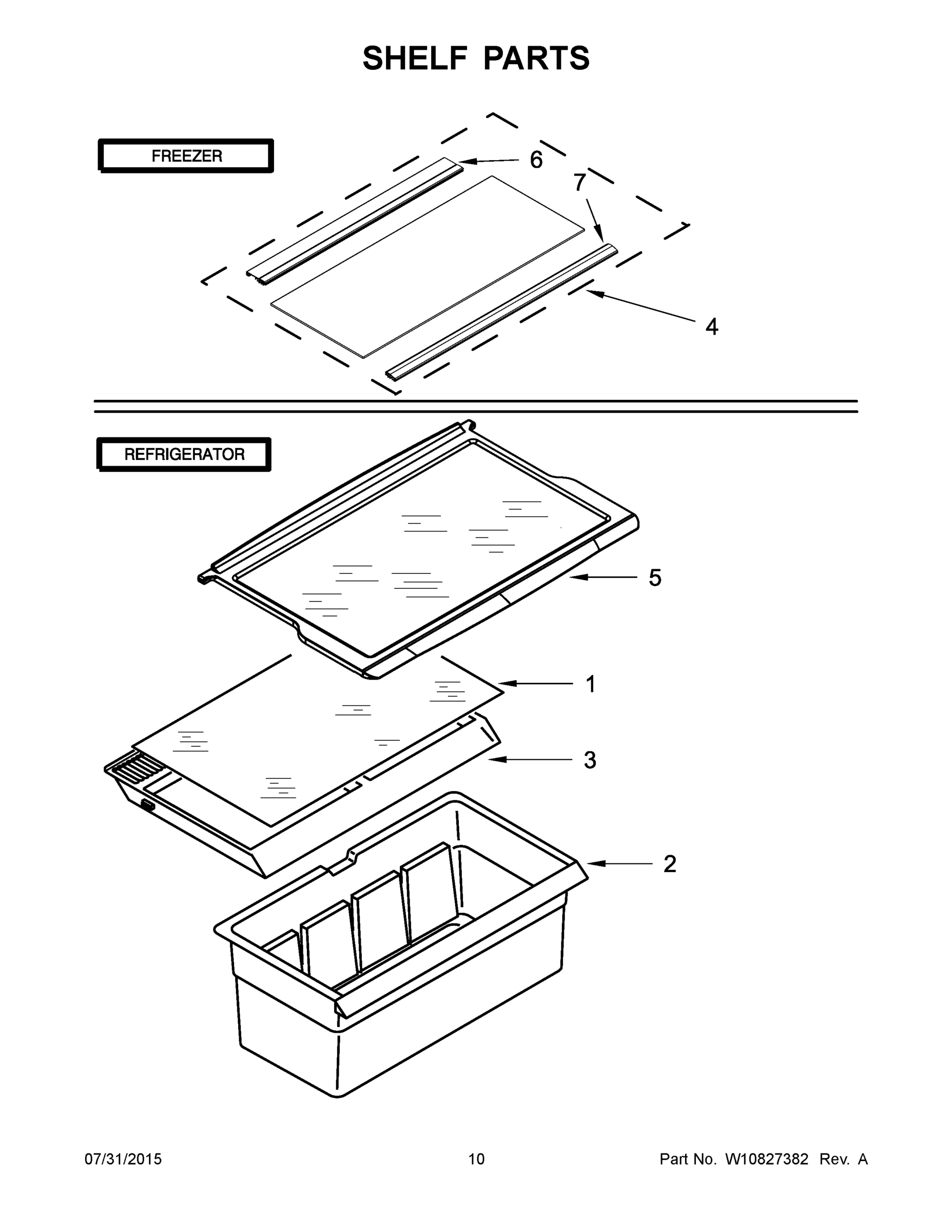 SHELF PARTS

FREEZER

6

7

4

REFRIGERATOR

5

1

3

2

07/31/2015

10

Part No. W10827382 Rev. A