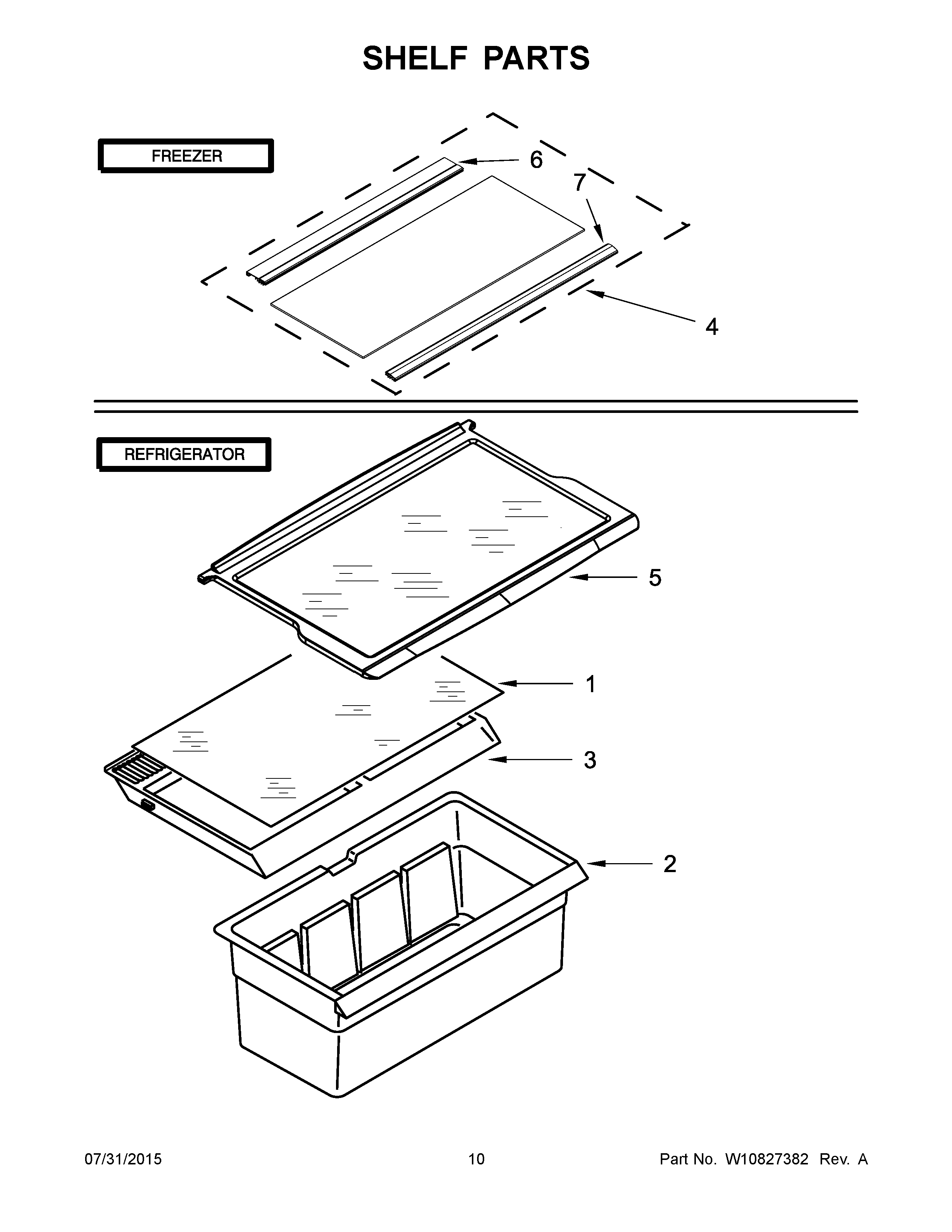 SHELF PARTS

FREEZER

6

7

4

REFRIGERATOR

5

1

3

2

07/31/2015

10

Part No. W10827382 Rev. A