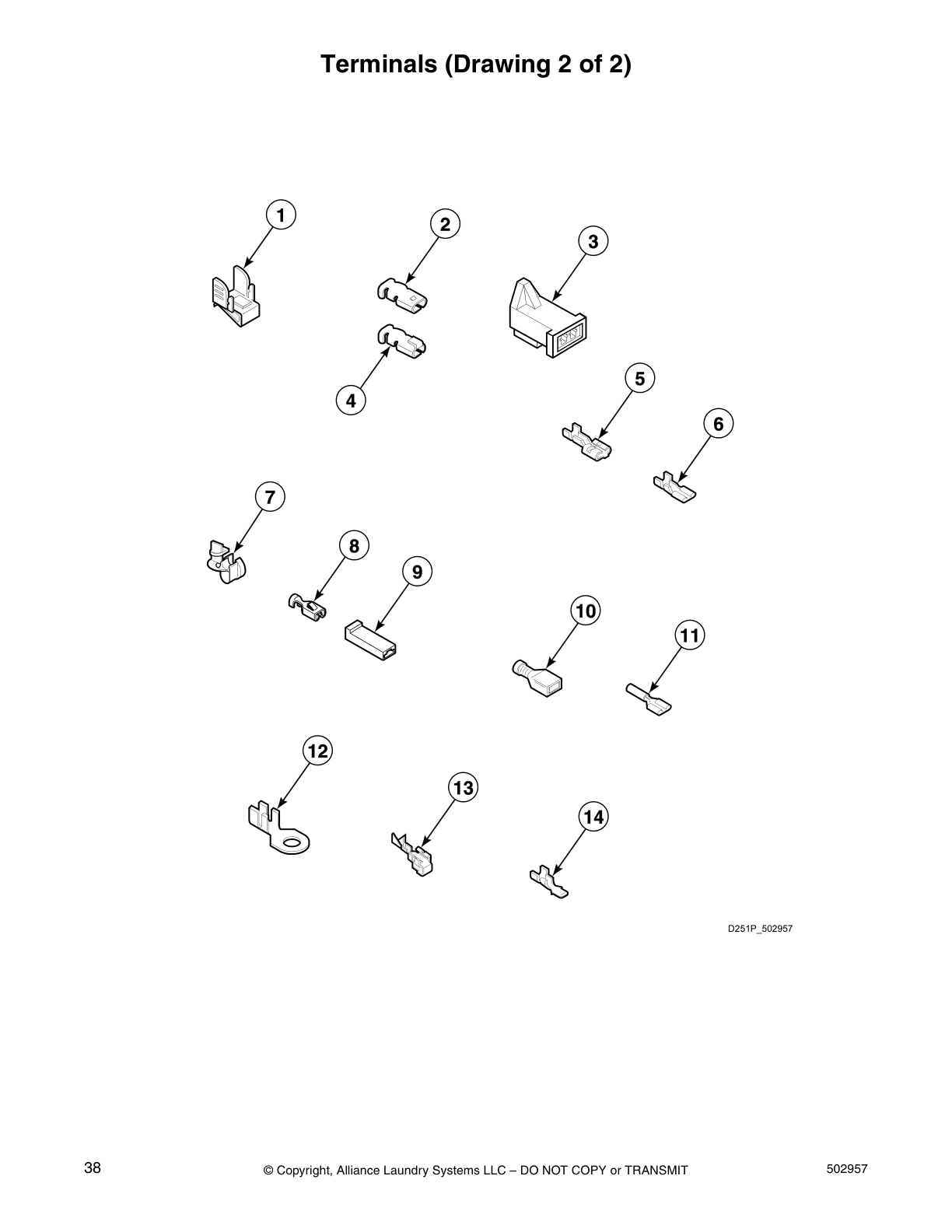 Terminals (Drawing 2 of 2)

1
2
3
4
5
6
7
8
9
10
11
12
13
14

D251P_502957

38 © Copyright, Alliance Laundry Systems LLC – DO NOT COPY or TRANSMIT 502957