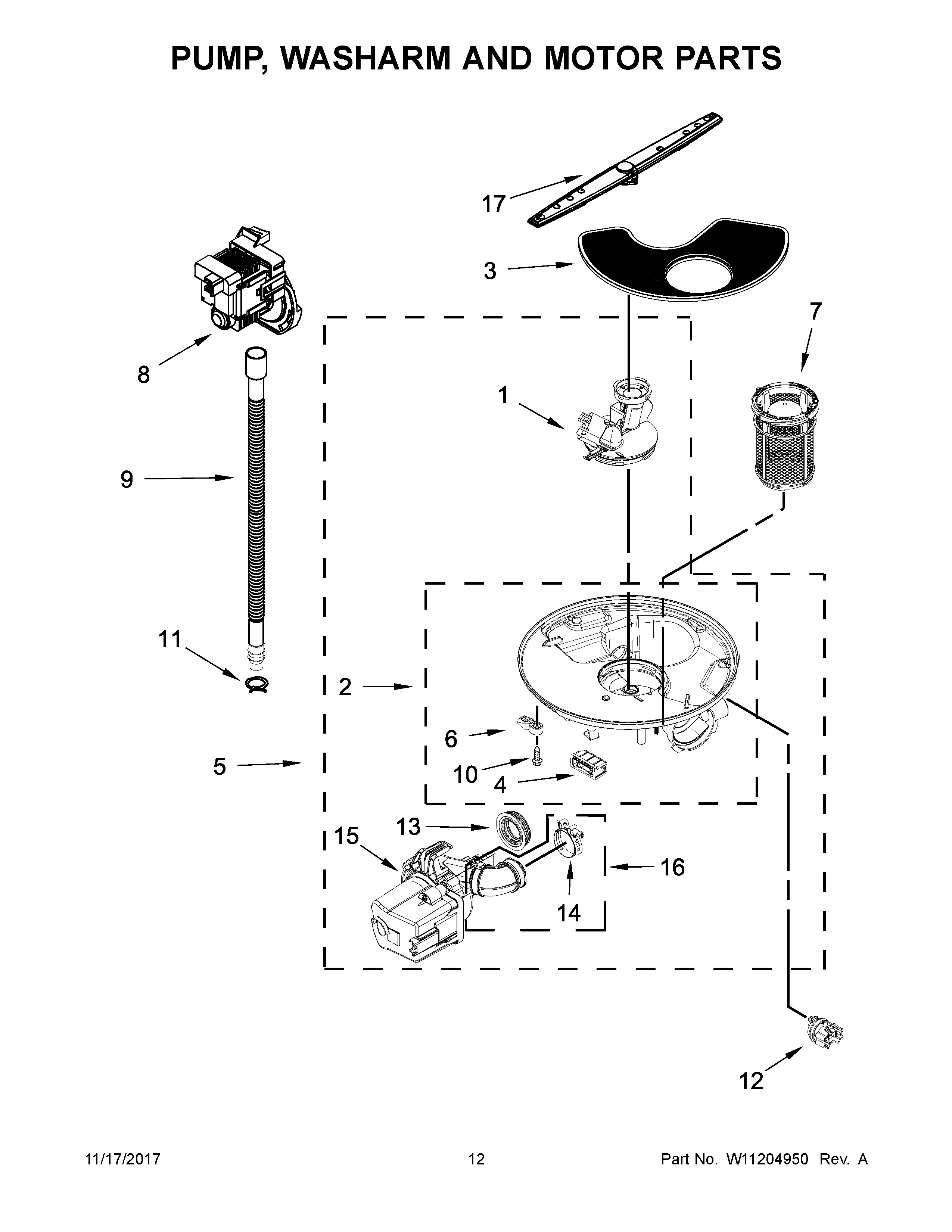 PUMP, WASHARM AND MOTOR PARTS

17
3
7
8
1
9
11
2
6
5
10
4
13
15
16
14
12

11/17/2017 12 Part No. W11204950 Rev. A