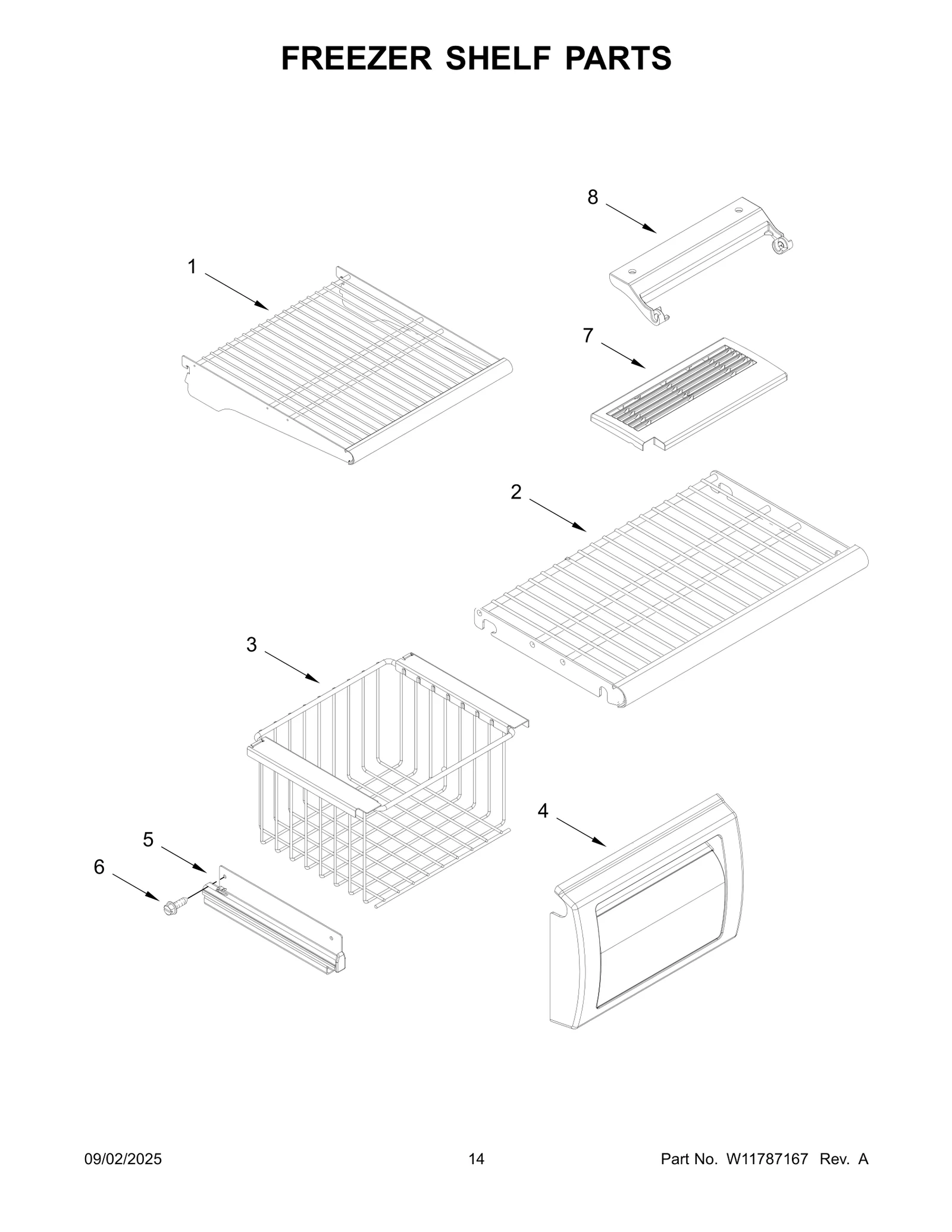 FREEZER SHELF PARTS

8

1

7

2

3

4

5

6

09/02/2025

14

Part No. W11787167 Rev. A