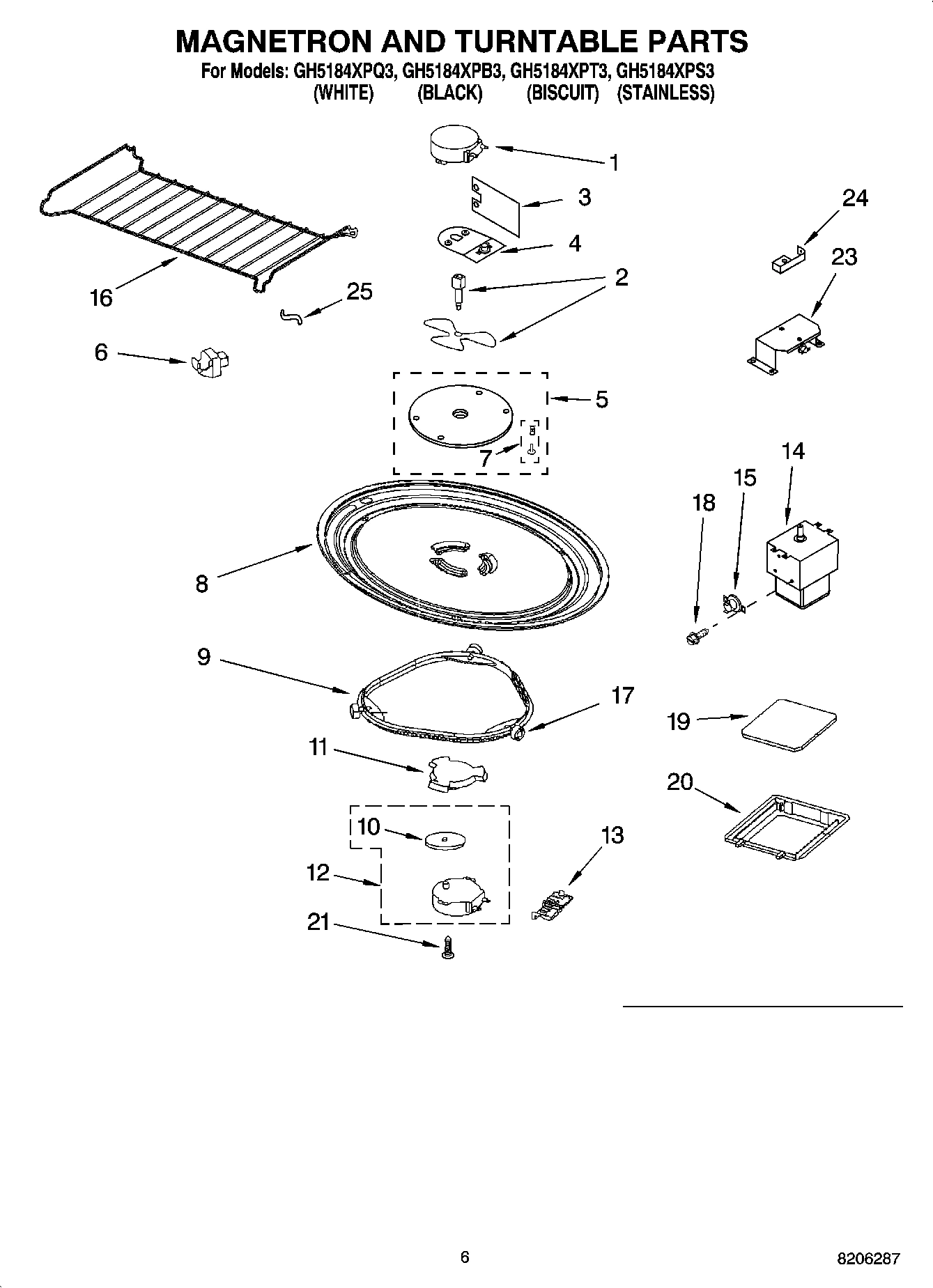 MAGNETRON AND TURNTABLE PARTS

For Models: GH5184XPQ3, GH5184XPB3, GH5184XPT3, GH5184XPS3
(WHITE) (BLACK) (BISCUIT) (STAINLESS)

1
3
24
4
23
2
16
25
6
5
7
14
15
18
8
9
17
19
11
20
10
13
12
21

6

8206287