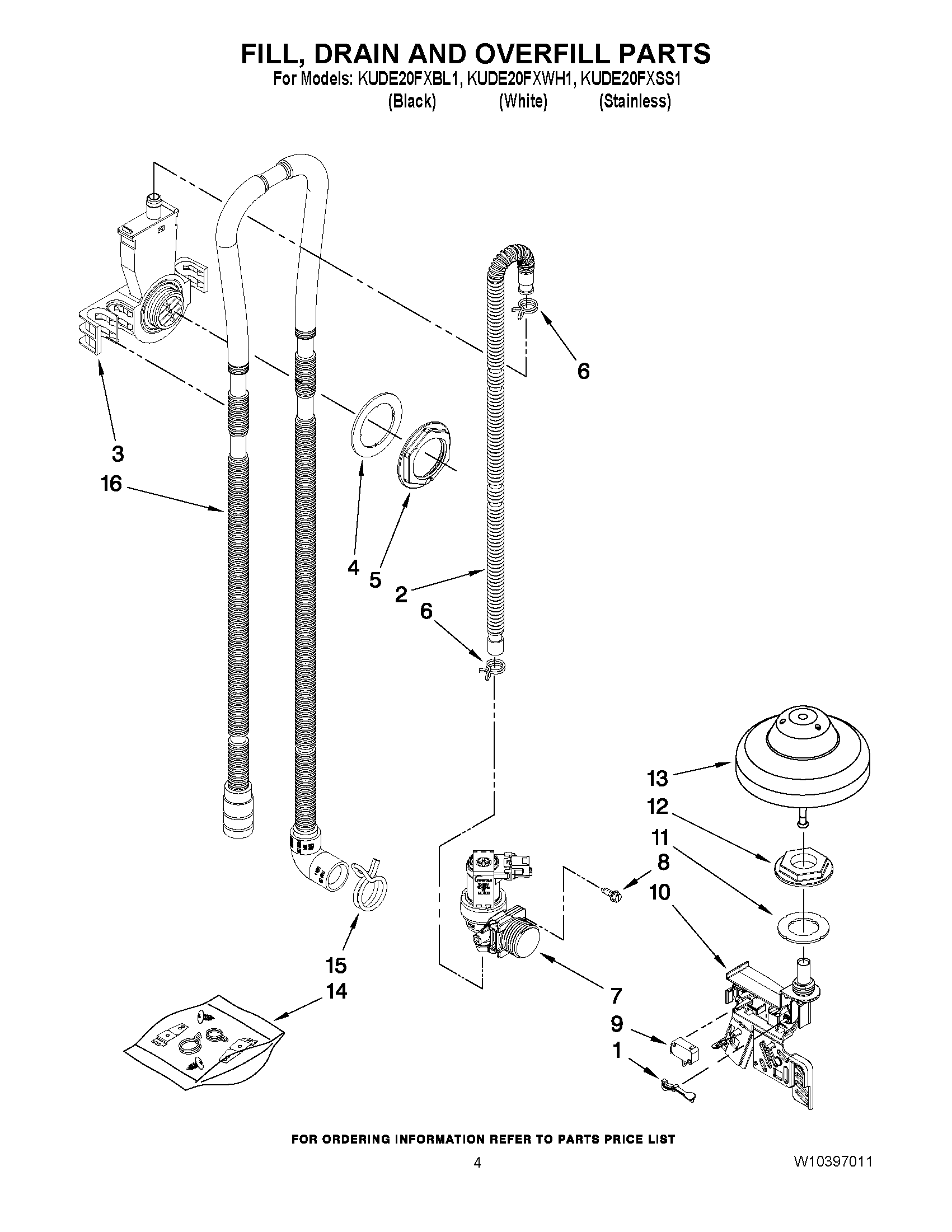 FILL, DRAIN AND OVERFILL PARTS

For Models: KUDE20FXBL1, KUDE20FXWH1, KUDE20FXSS1
(Black) (White) (Stainless)

6

3

16

4

5

2

6

13

12

11

8

10

15

14

7

9

1

FOR ORDERING INFORMATION REFER TO PARTS PRICE LIST

4

W10397011