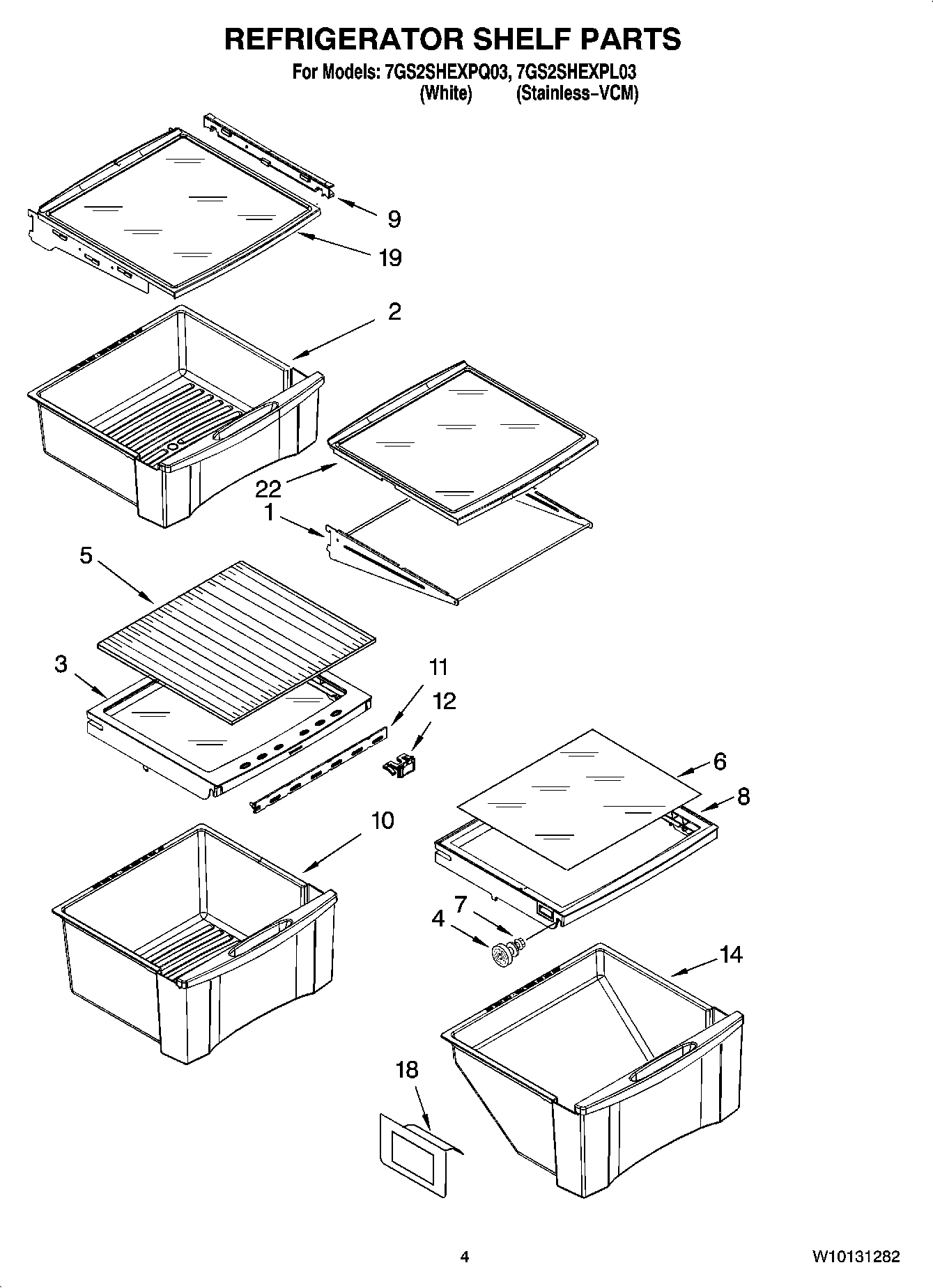 REFRIGERATOR SHELF PARTS
For Models: 7GS2SHEXPQ03, 7GS2SHEXPL03
(White) (Stainless–VCM)

9
19
2
22
1
5
3
11
12
6
8
10
7
4
14
18

4

W10131282