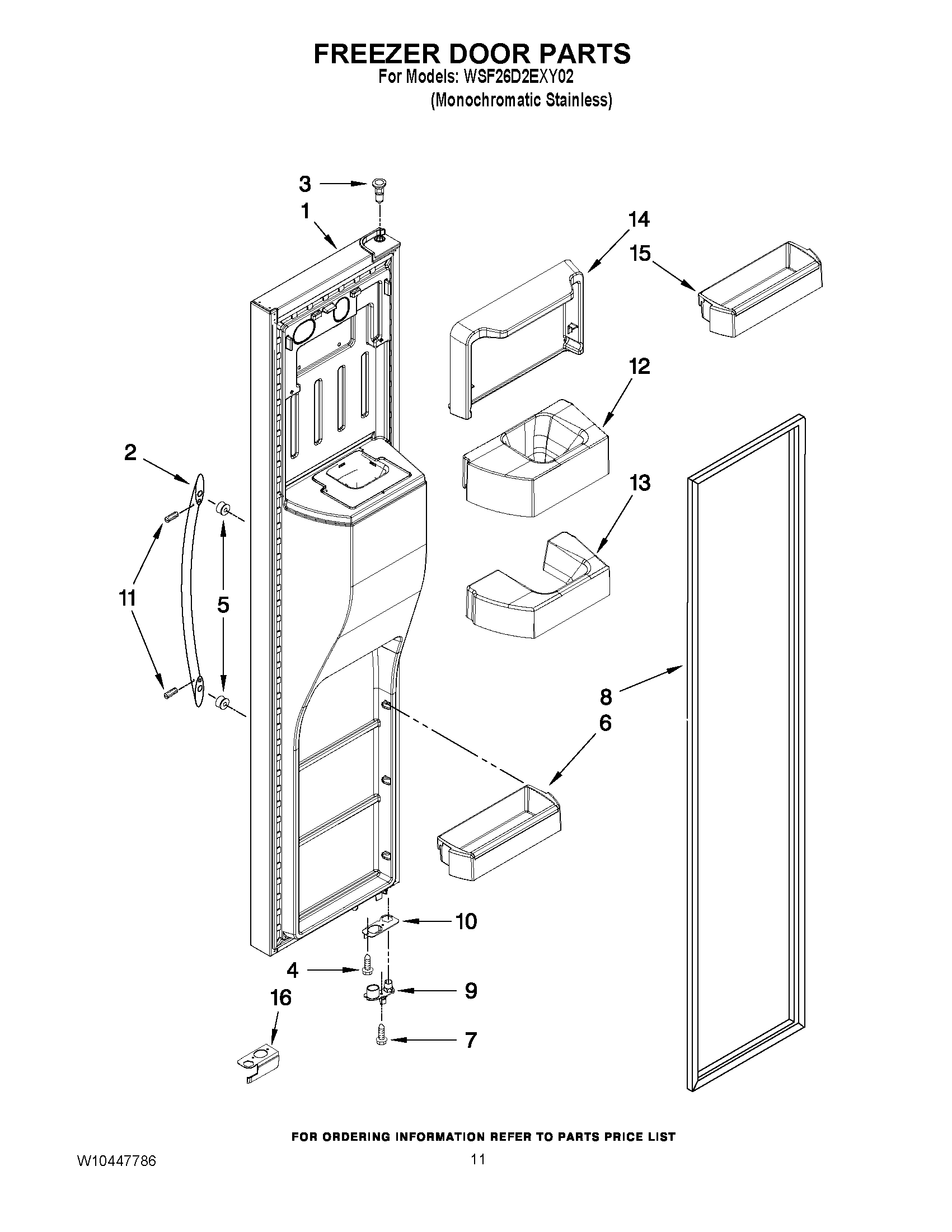 FREEZER DOOR PARTS
For Models: WSF26D2EXY02
(Monochromatic Stainless)

3
1
14
15
12
2
13
11
5
8
6
10
4
9
16
7

FOR ORDERING INFORMATION REFER TO PARTS PRICE LIST

W10447786

11