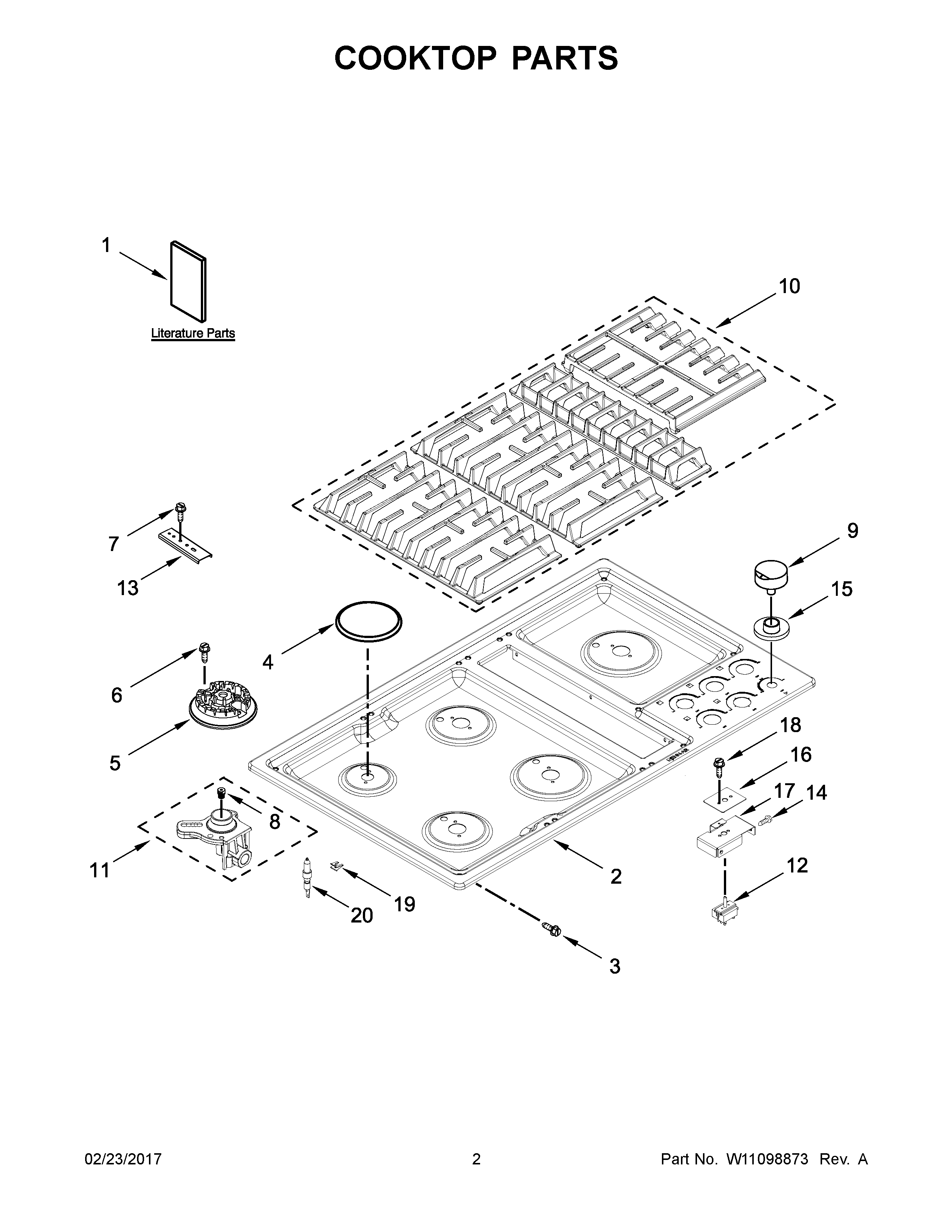 COOKTOP PARTS

1

Literature Parts

10

7

13

9

15

4

6

5

18

16

17

14

8

11

2

12

19

20

3

02/23/2017

2

Part No. W11098873 Rev. A