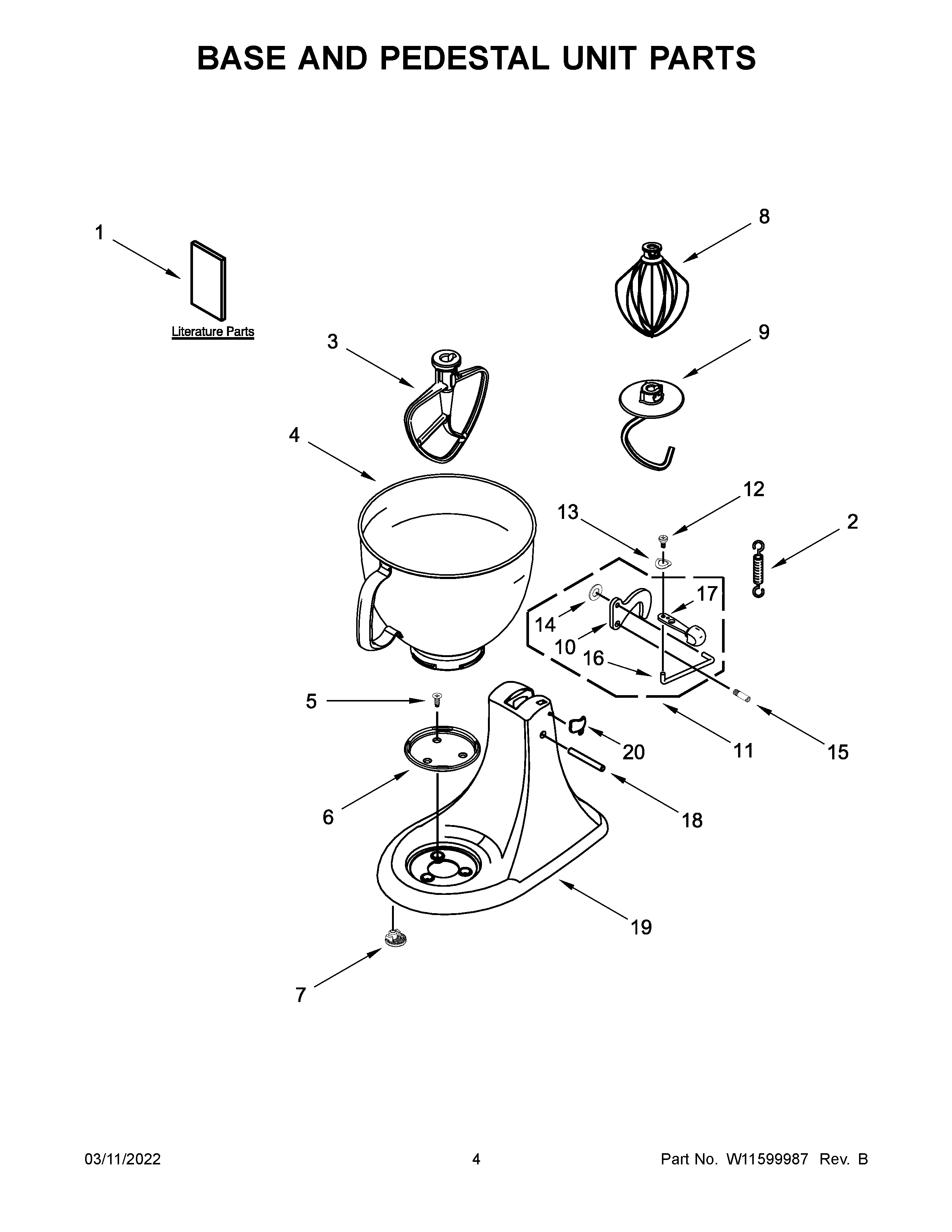 BASE AND PEDESTAL UNIT PARTS

1

Literature Parts

8

3

9

4

12

13

2

17

14

10

16

5

20

11

15

6

18

19

7

03/11/2022

4

Part No. W11599987 Rev. B