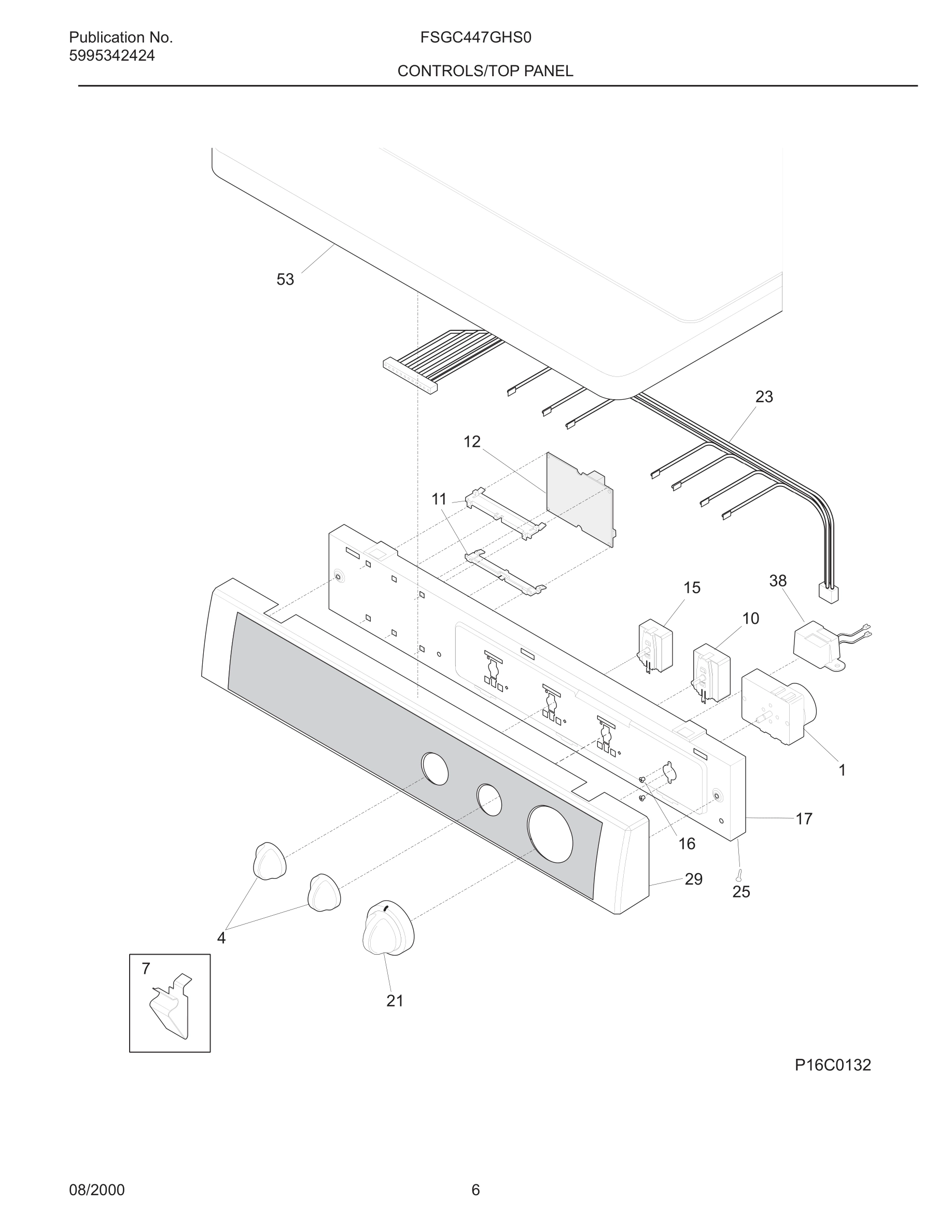 Publication No.
5995342424

FSGC447GHS0

CONTROLS/TOP PANEL

53

23

12

11

15

38

10

1

17

16

29

25

4

7

21

P16C0132

08/2000

6