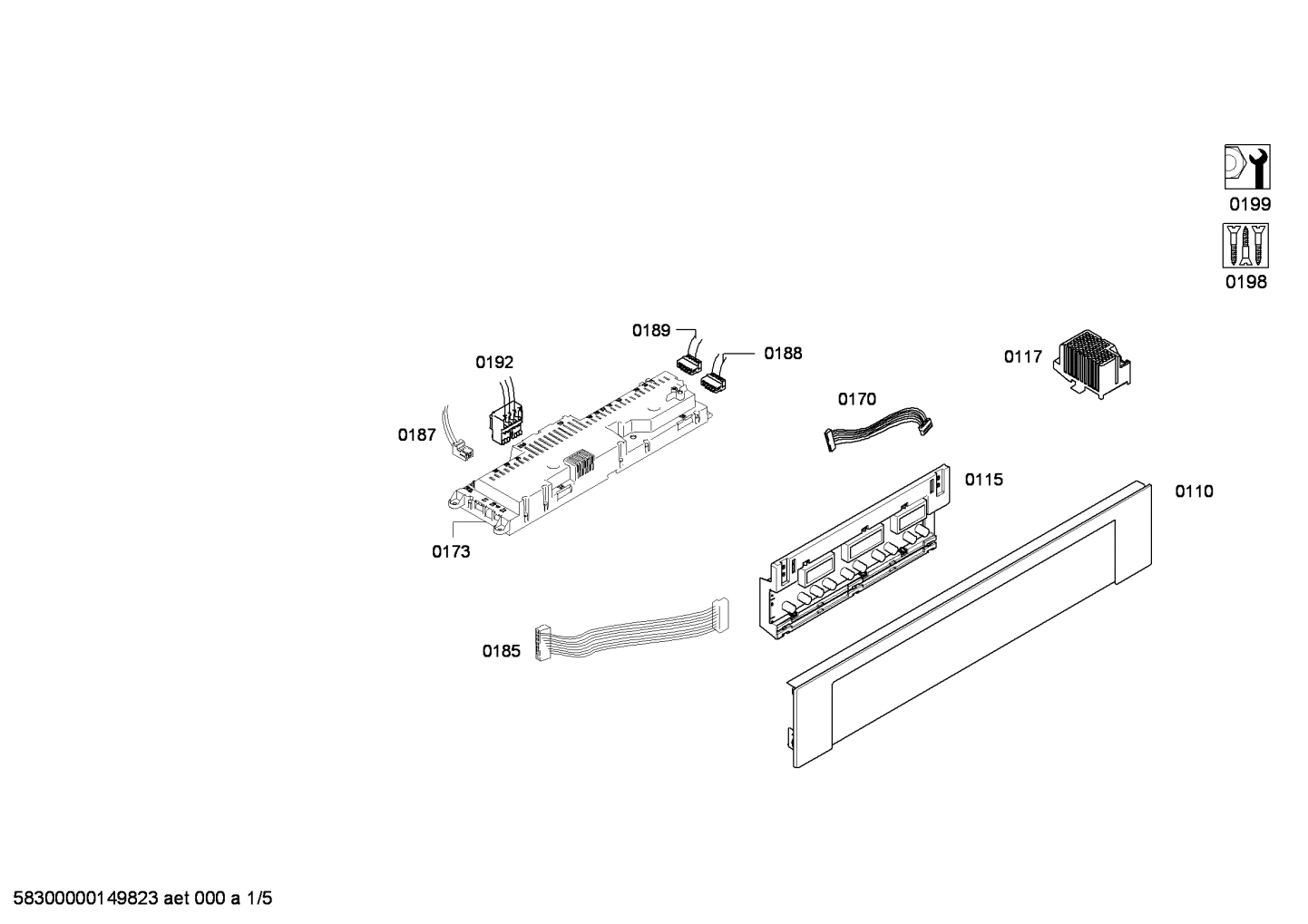 0199

0198

0189

0188

0192

0117

0170

0187

0115

0110

0173

0185

58300000149823 aet 000 a 1/5