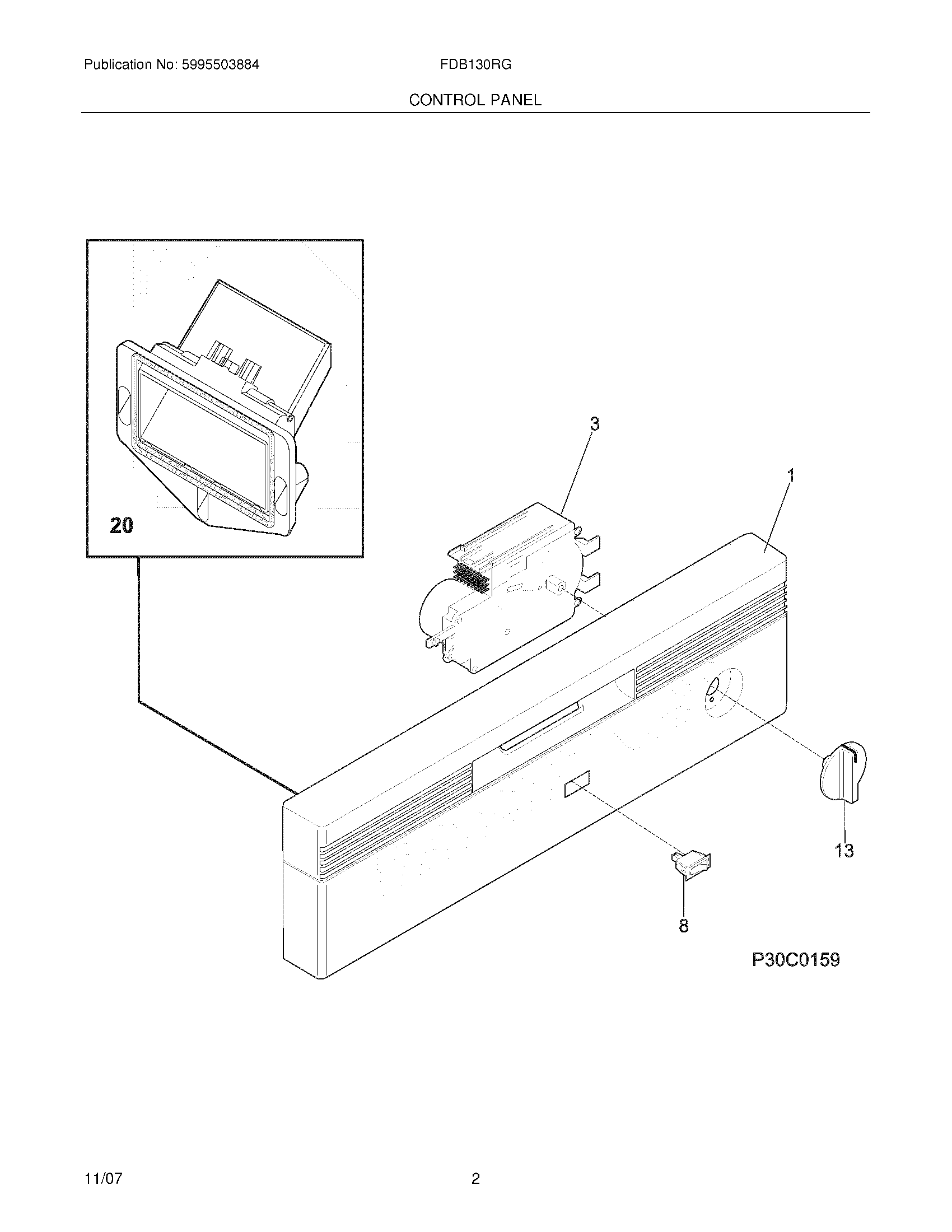 Publication No: 5995503884

FDB130RG

CONTROL PANEL

20

3

1

13

8

P30C0159

11/07

2