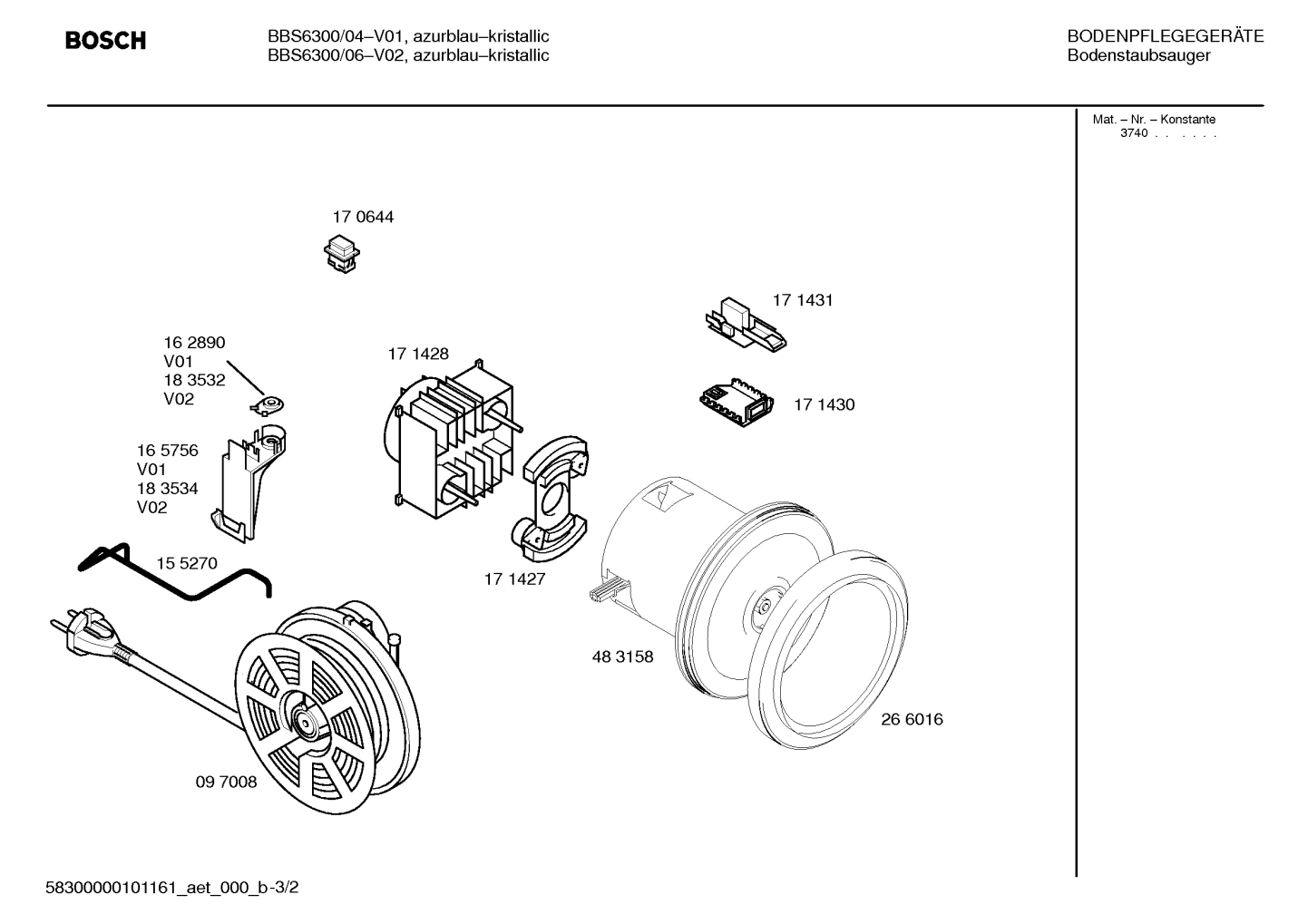 BOSCH

BBS6300/04–V01, azurblau–kristallic
BBS6300/06–V02, azurblau–kristallic

BODENPFLEGEGERÄTE
Bodenstaubsauger

Mat. – Nr. – Konstante
3740 . . . . . .

17 0644

17 1431

16 2890
V01
18 3532
V02

17 1428

17 1430

16 5756
V01
18 3534
V02

15 5270

17 1427

48 3158

26 6016

09 7008

58300000101161_aet_000_b-3/2