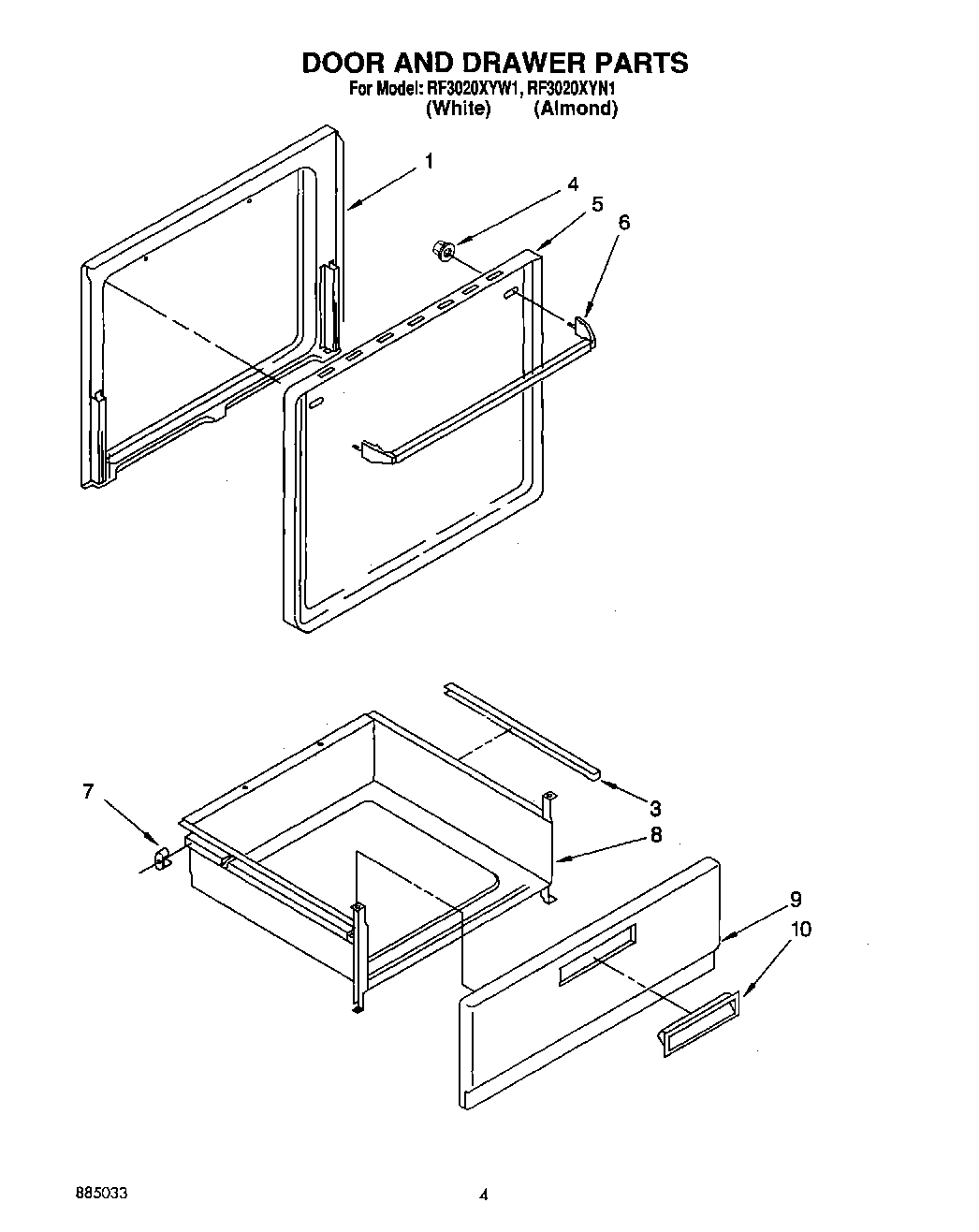 DOOR AND DRAWER PARTS
For Model: RF3020XYW1, RF3020XYN1
(White) (Almond)

1
4
5
6
7
3
8
9
10

885033

4