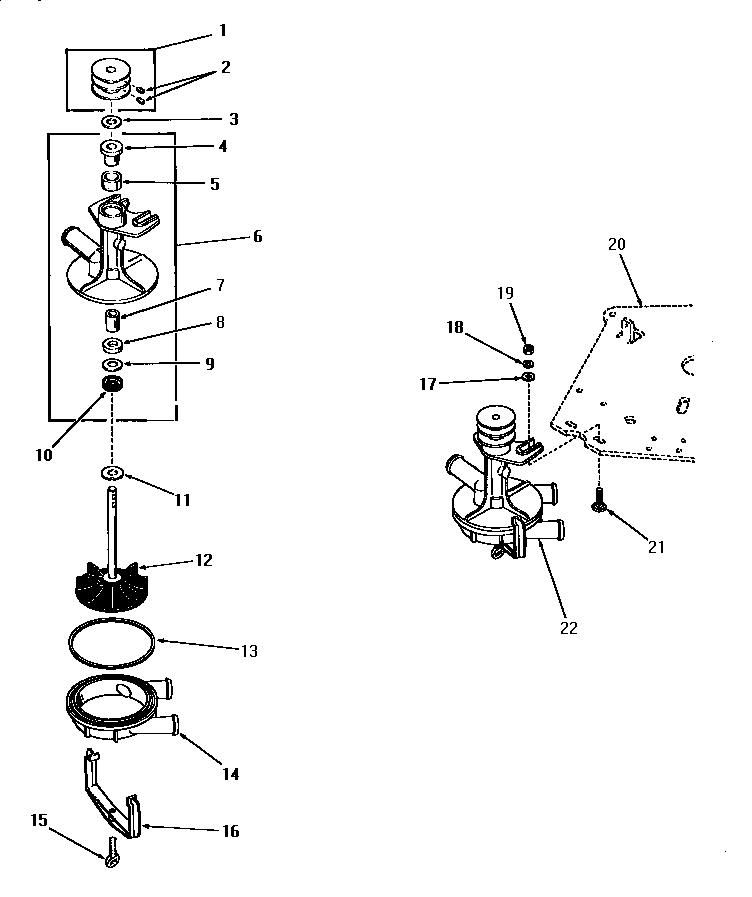 1
2
3
4
5
6
7
8
9
10
11
12
13
14
15
16
20
19
18
17
21
22