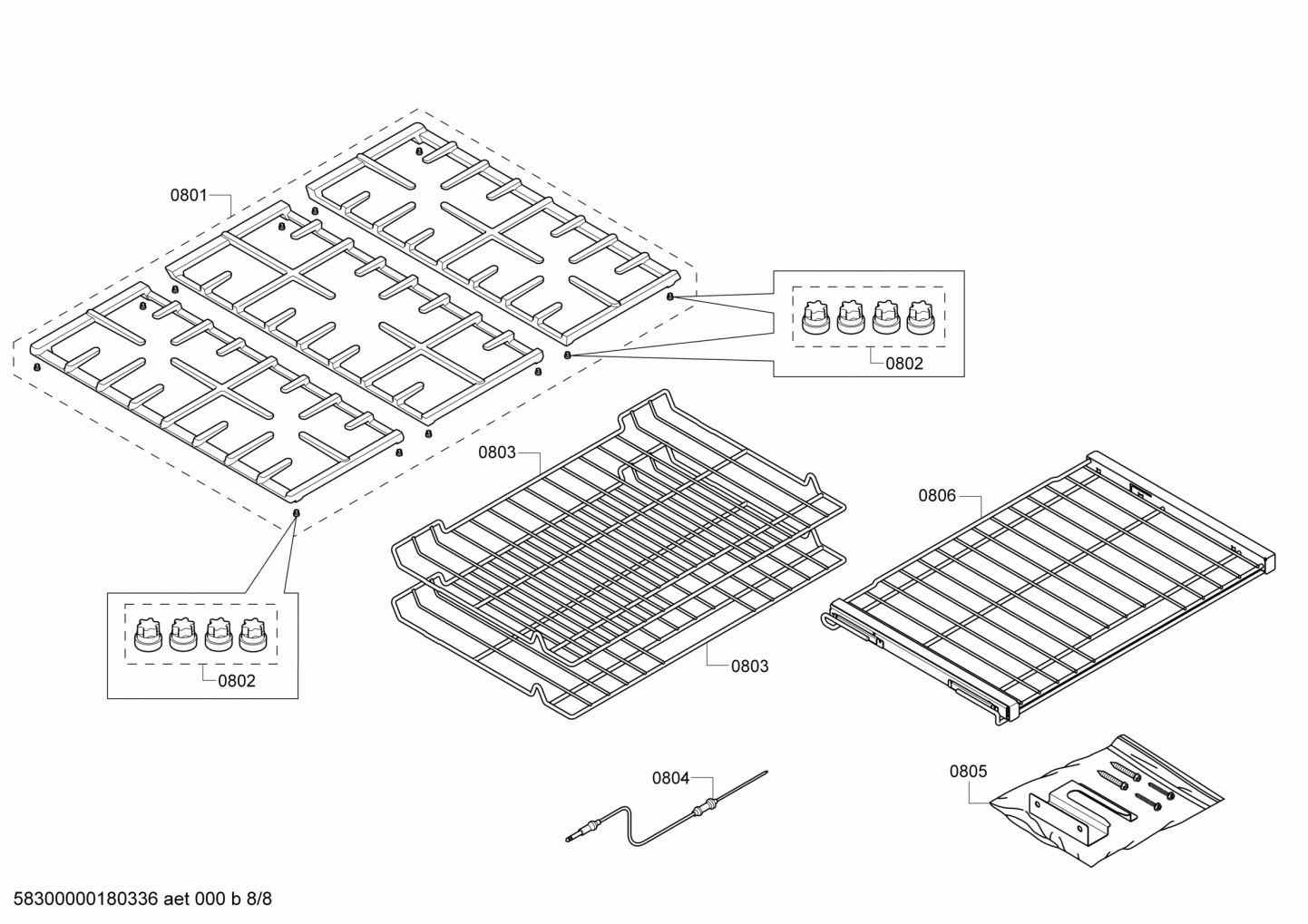 0801

0802

0803

0806

0802

0803

0804

0805

58300000180336 aet 000 b 8/8