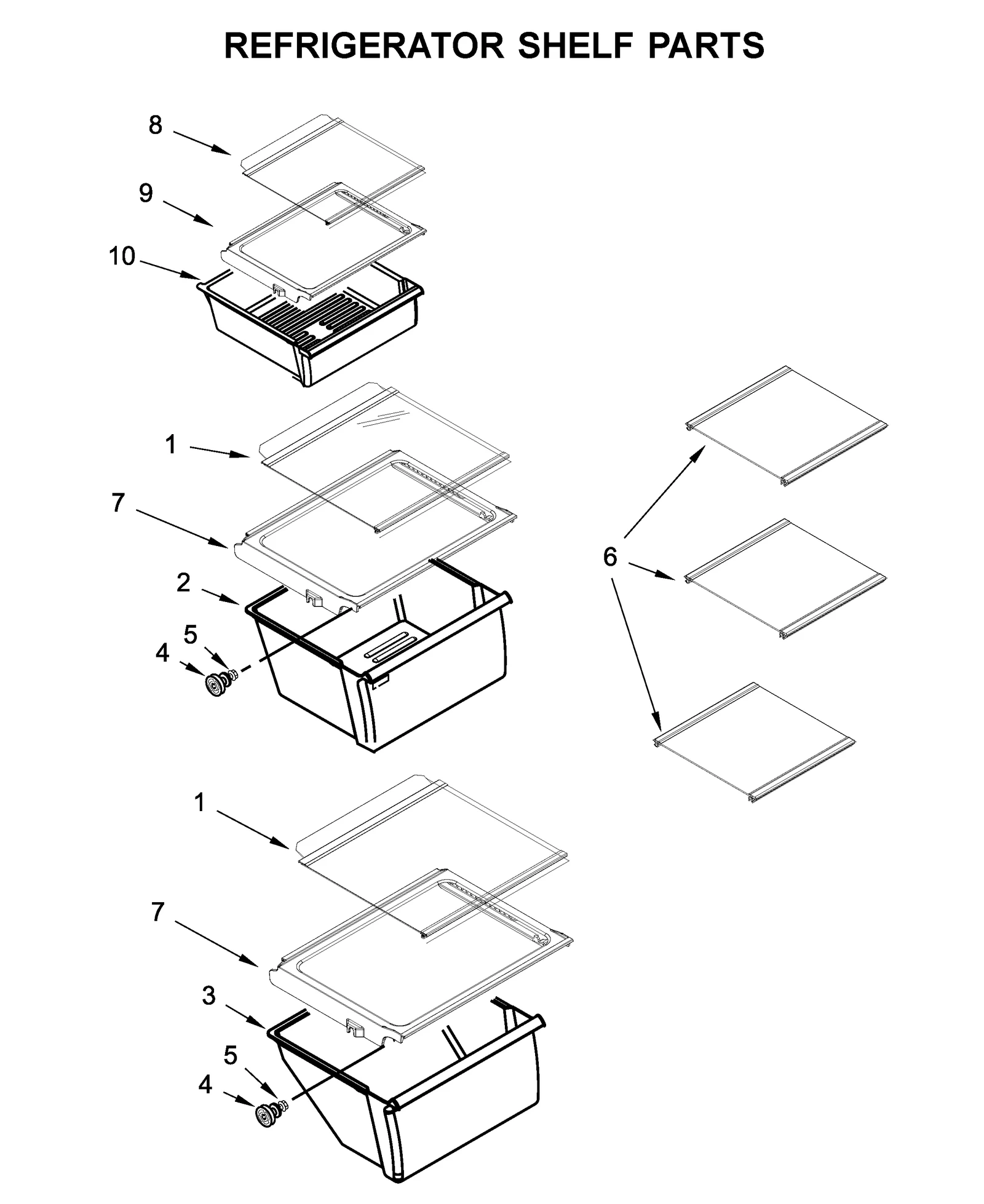 REFRIGERATOR SHELF PARTS

8

9

10

1

7

2

5

4

6

1

7

3

5

4