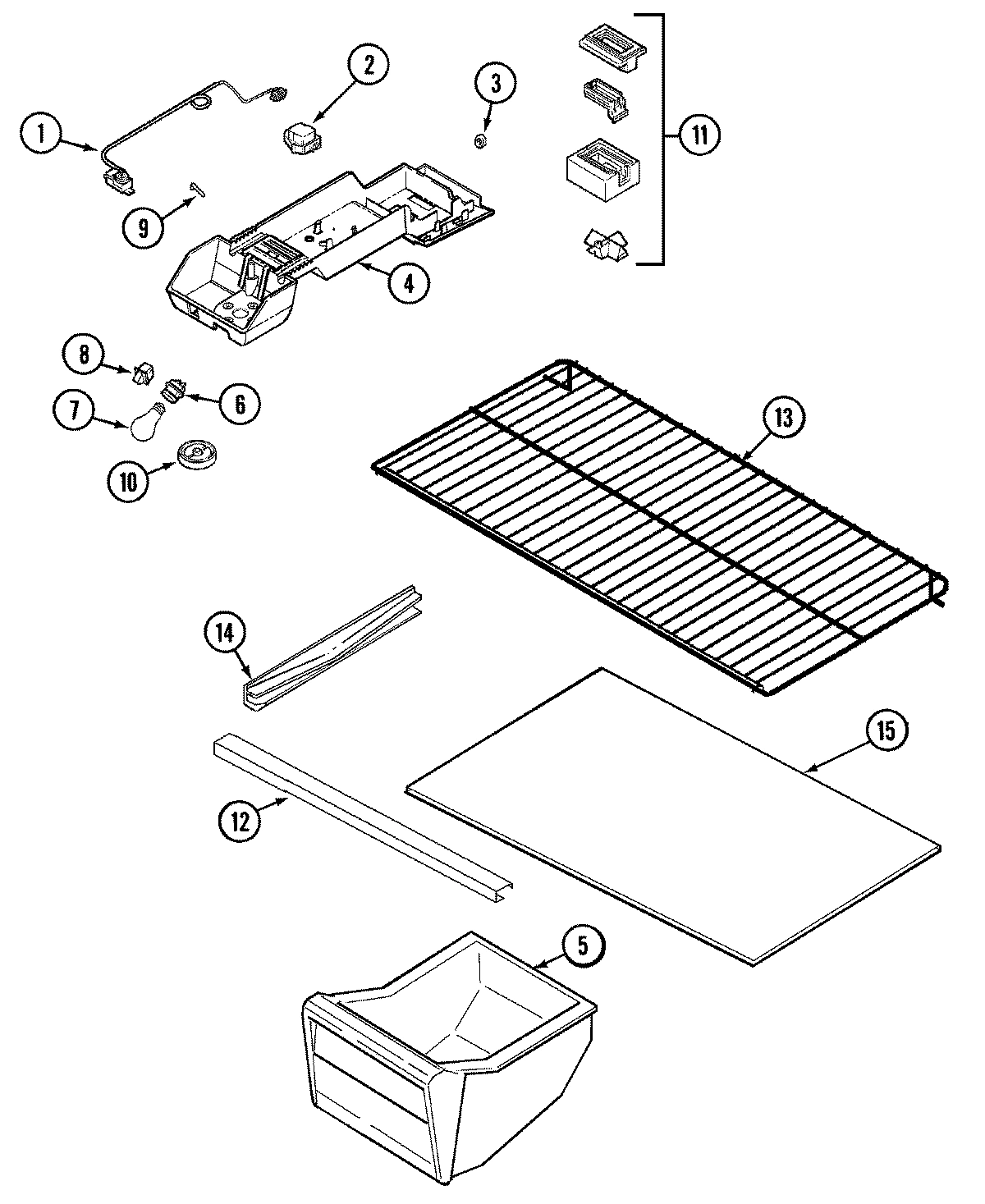 1
2
3
11
9
4
8
6
7
10
13
14
15
12
5