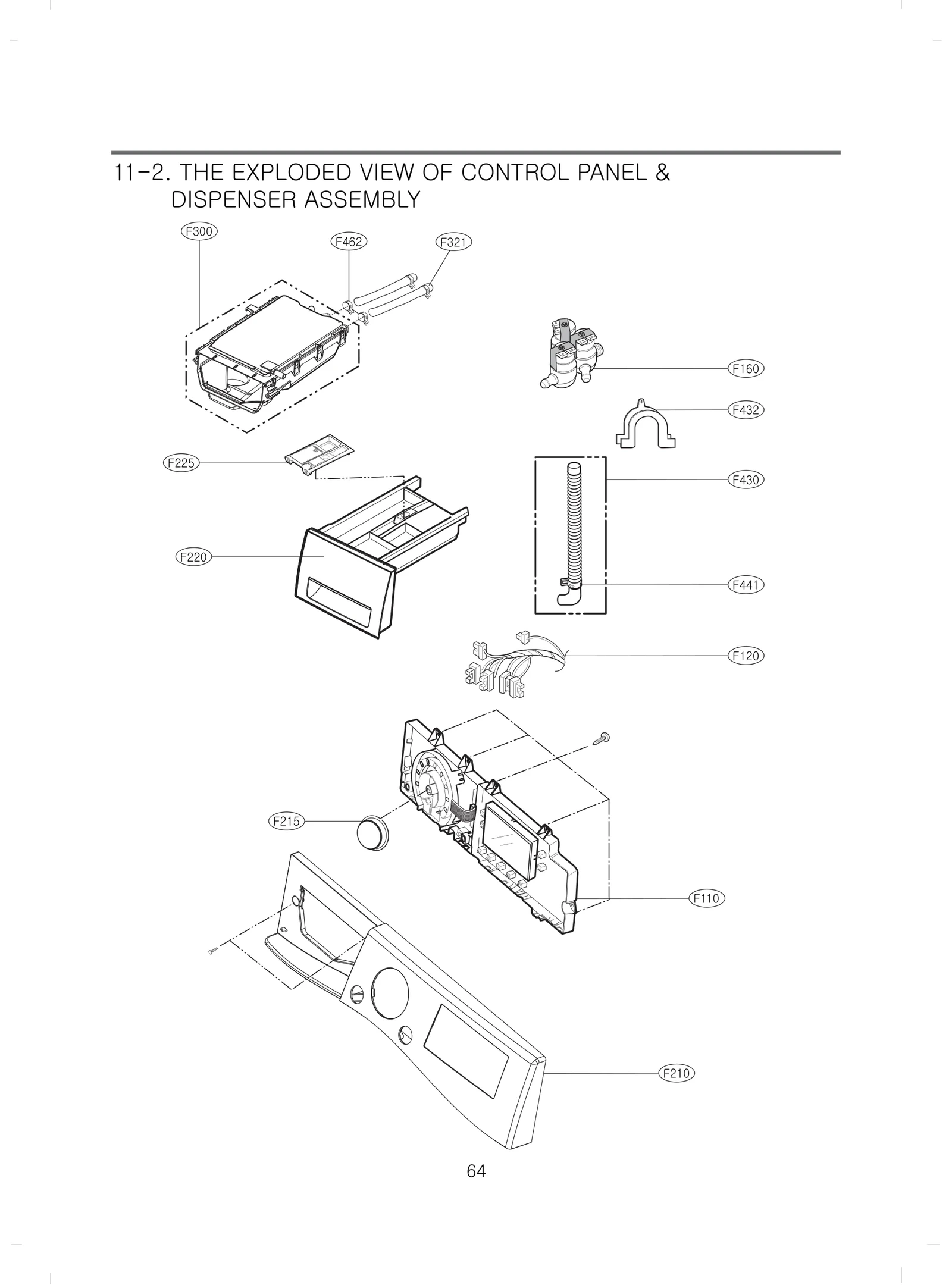 11-2. THE EXPLODED VIEW OF CONTROL PANEL & DISPENSER ASSEMBLY

F300

F462

F321

F160

F432

F225

F430

F220

F441

F120

F215

F110

F210

64