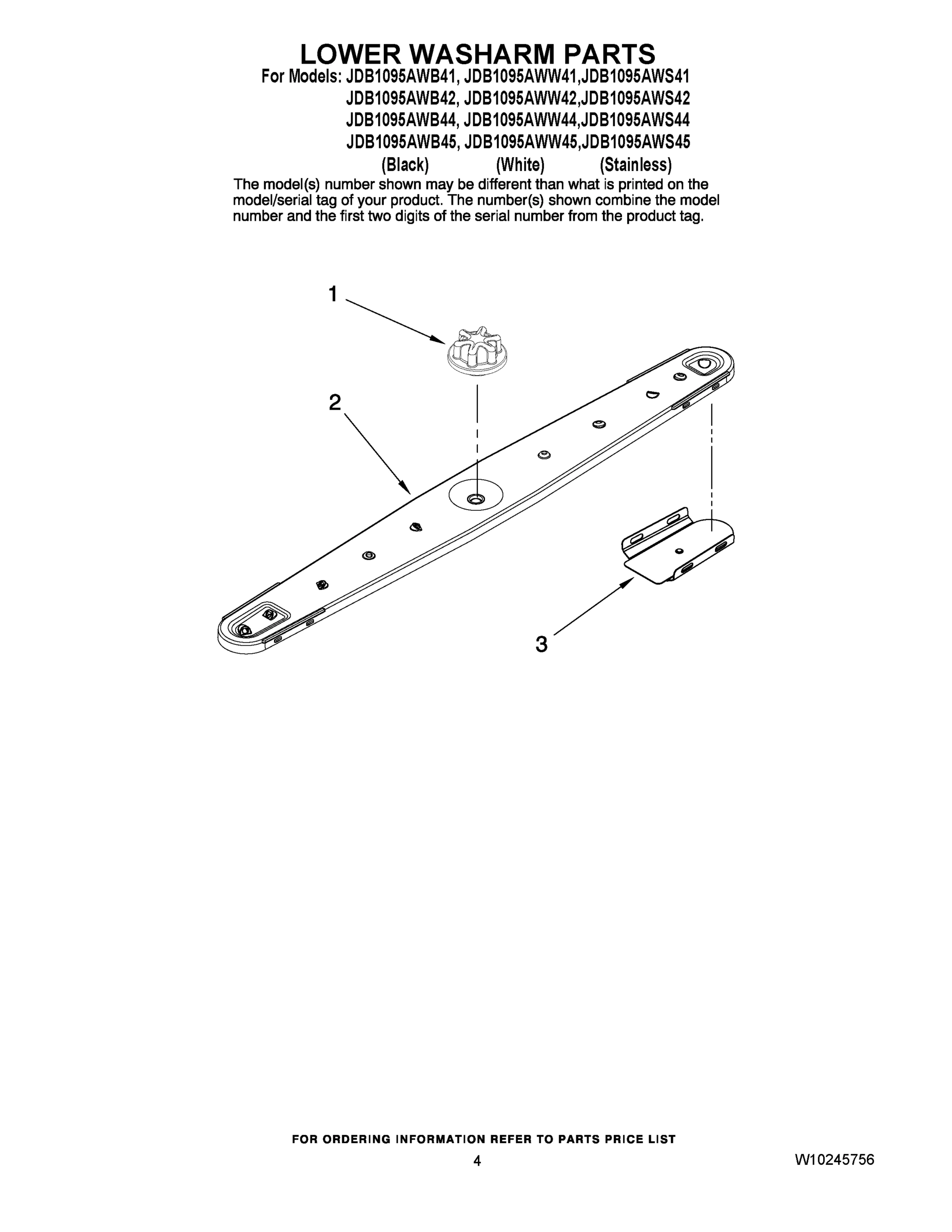 LOWER WASHARM PARTS

For Models: JDB1095AWB41, JDB1095AWW41,JDB1095AWS41
JDB1095AWB42, JDB1095AWW42,JDB1095AWS42
JDB1095AWB44, JDB1095AWW44,JDB1095AWS44
JDB1095AWB45, JDB1095AWW45,JDB1095AWS45
(Black) (White) (Stainless)

The model(s) number shown may be different than what is printed on the model/serial tag of your product. The number(s) shown combine the model number and the first two digits of the serial number from the product tag.

1

2

3

FOR ORDERING INFORMATION REFER TO PARTS PRICE LIST

4

W10245756