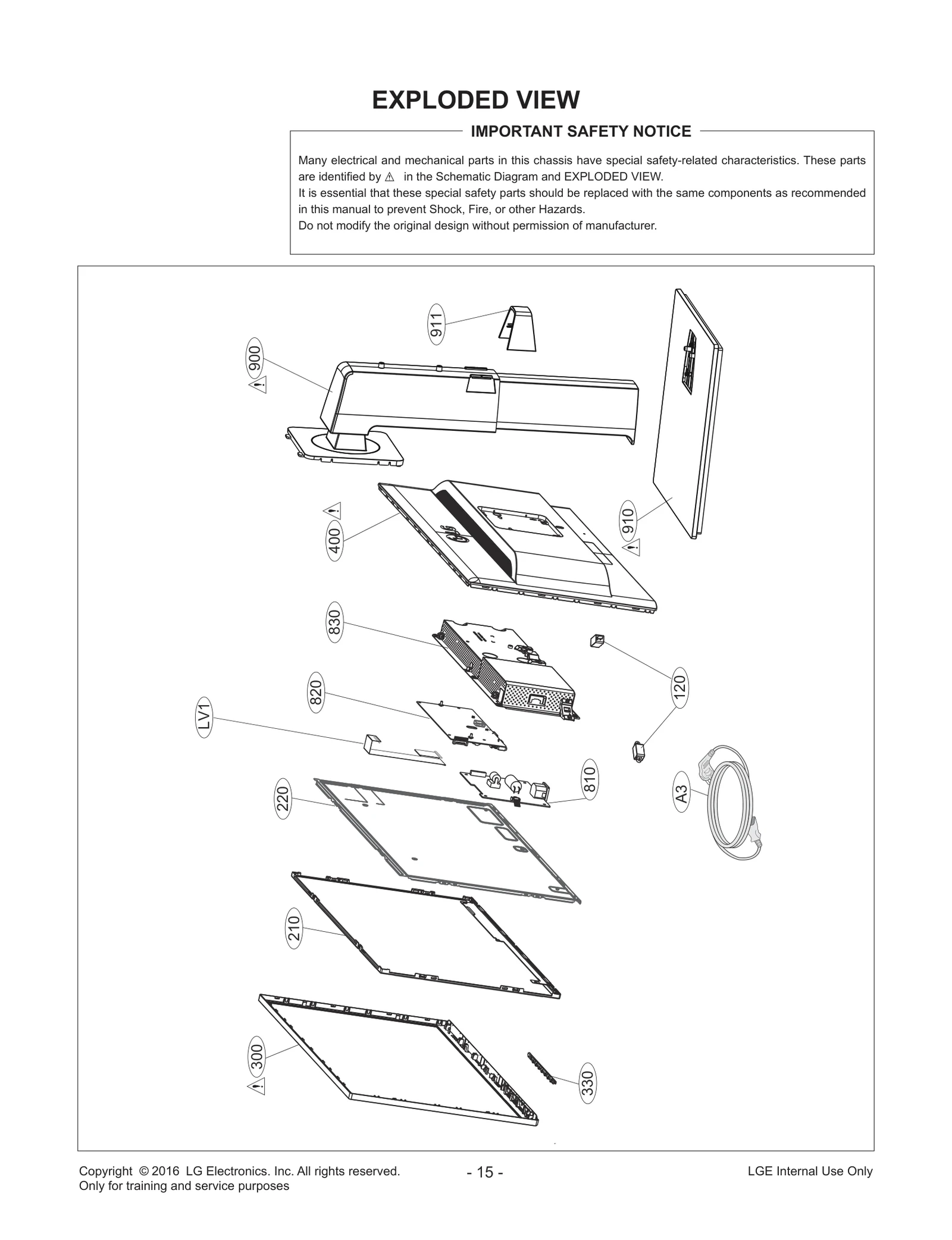 EXPLODED VIEW

IMPORTANT SAFETY NOTICE

Many electrical and mechanical parts in this chassis have special safety-related characteristics. These parts are identified by ⚠ in the Schematic Diagram and EXPLODED VIEW.
It is essential that these special safety parts should be replaced with the same components as recommended in this manual to prevent Shock, Fire, or other Hazards.
Do not modify the original design without permission of manufacturer.

911
900
910
400
830
120
820
LV1
810
A3
220
210
300
330

Copyright © 2016 LG Electronics. Inc. All rights reserved.
Only for training and service purposes

- 15 -

LGE Internal Use Only