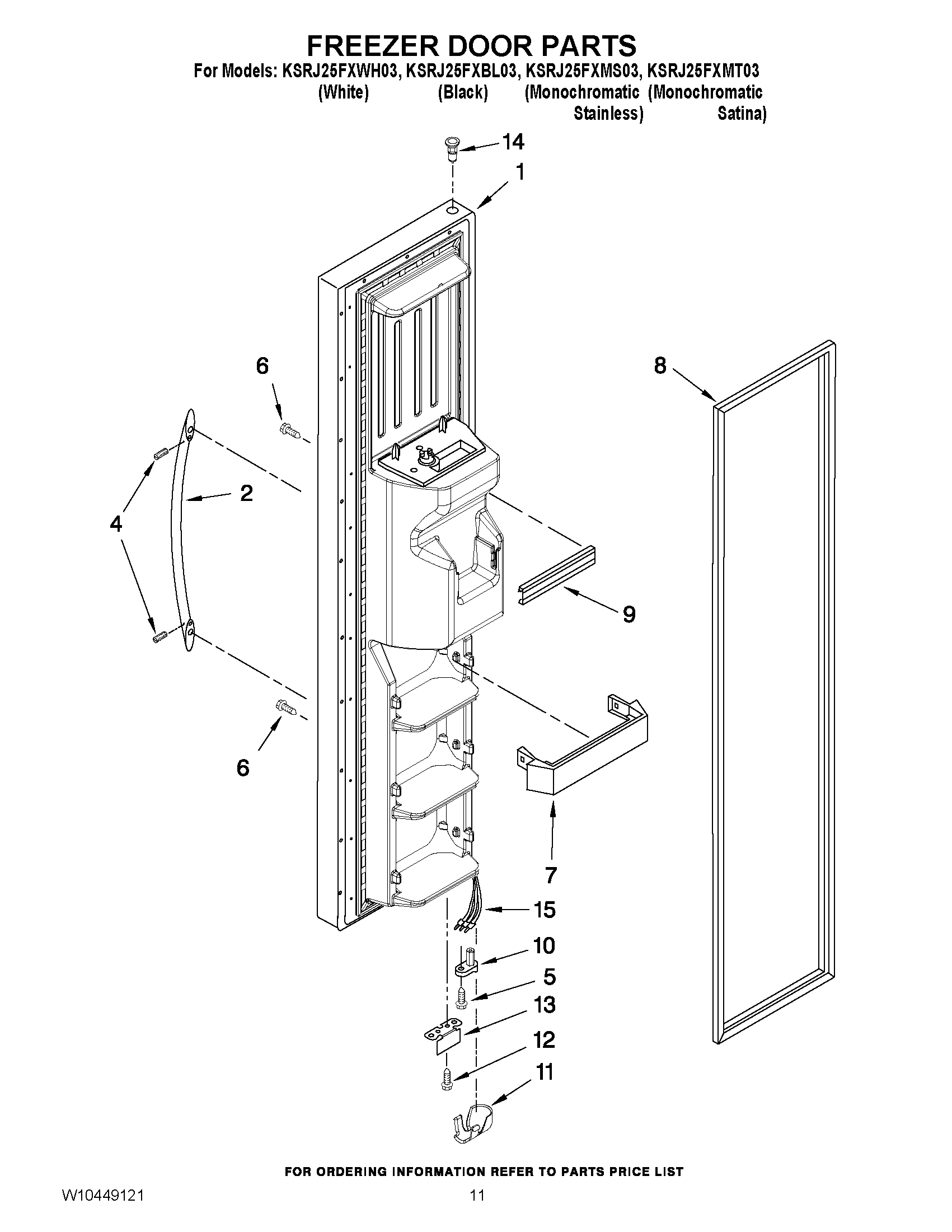 FREEZER DOOR PARTS

For Models: KSRJ25FXWH03, KSRJ25FXBL03, KSRJ25FXMS03, KSRJ25FXMT03
(White) (Black) (Monochromatic Stainless) (Monochromatic Satina)

14
1
6
8
2
4
9
6
7
15
10
5
13
12
11

FOR ORDERING INFORMATION REFER TO PARTS PRICE LIST

W10449121
11