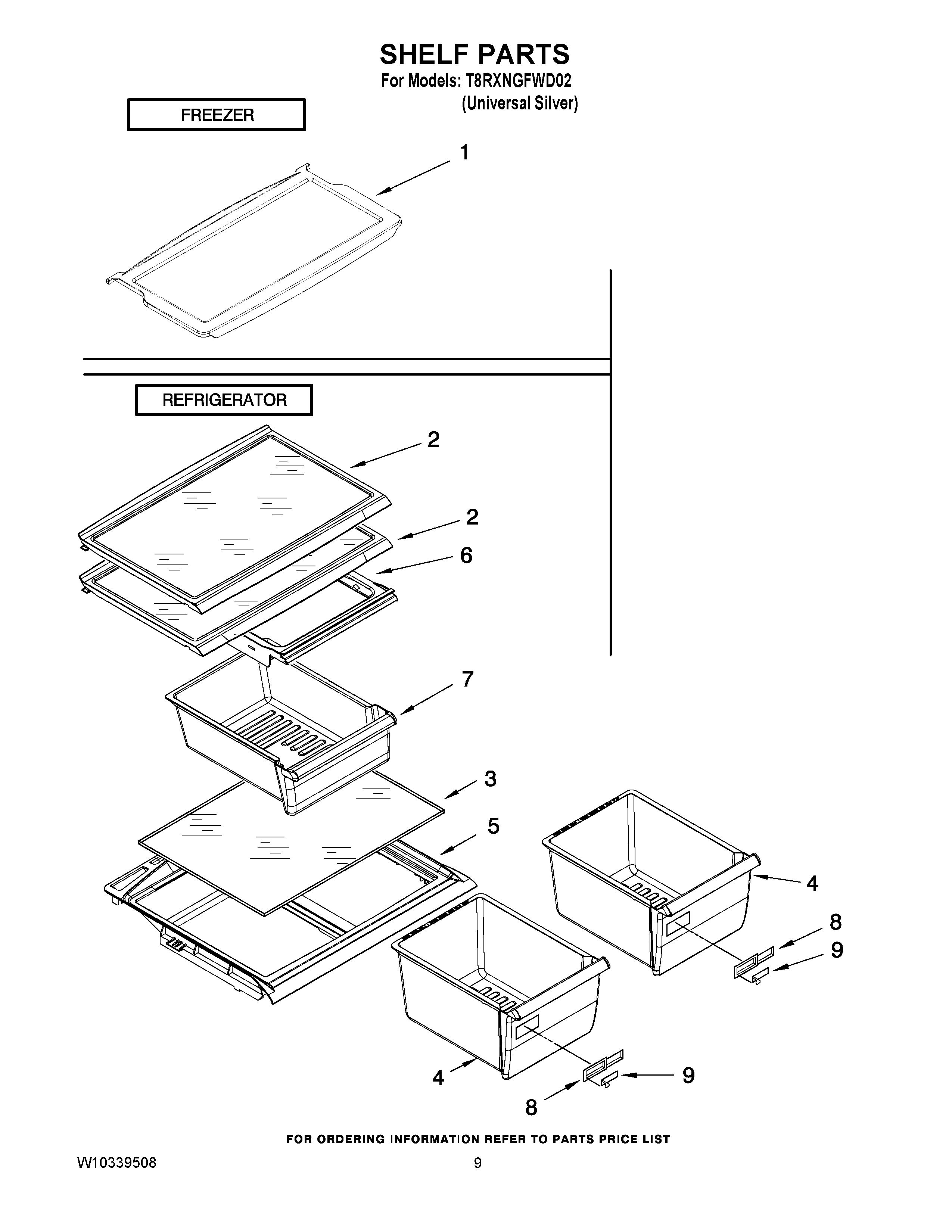 SHELF PARTS
For Models: T8RXNGFWD02
(Universal Silver)

FREEZER

1

REFRIGERATOR

2
2
6
7
3
5
4
8
9
4
9
8

FOR ORDERING INFORMATION REFER TO PARTS PRICE LIST

W10339508

9