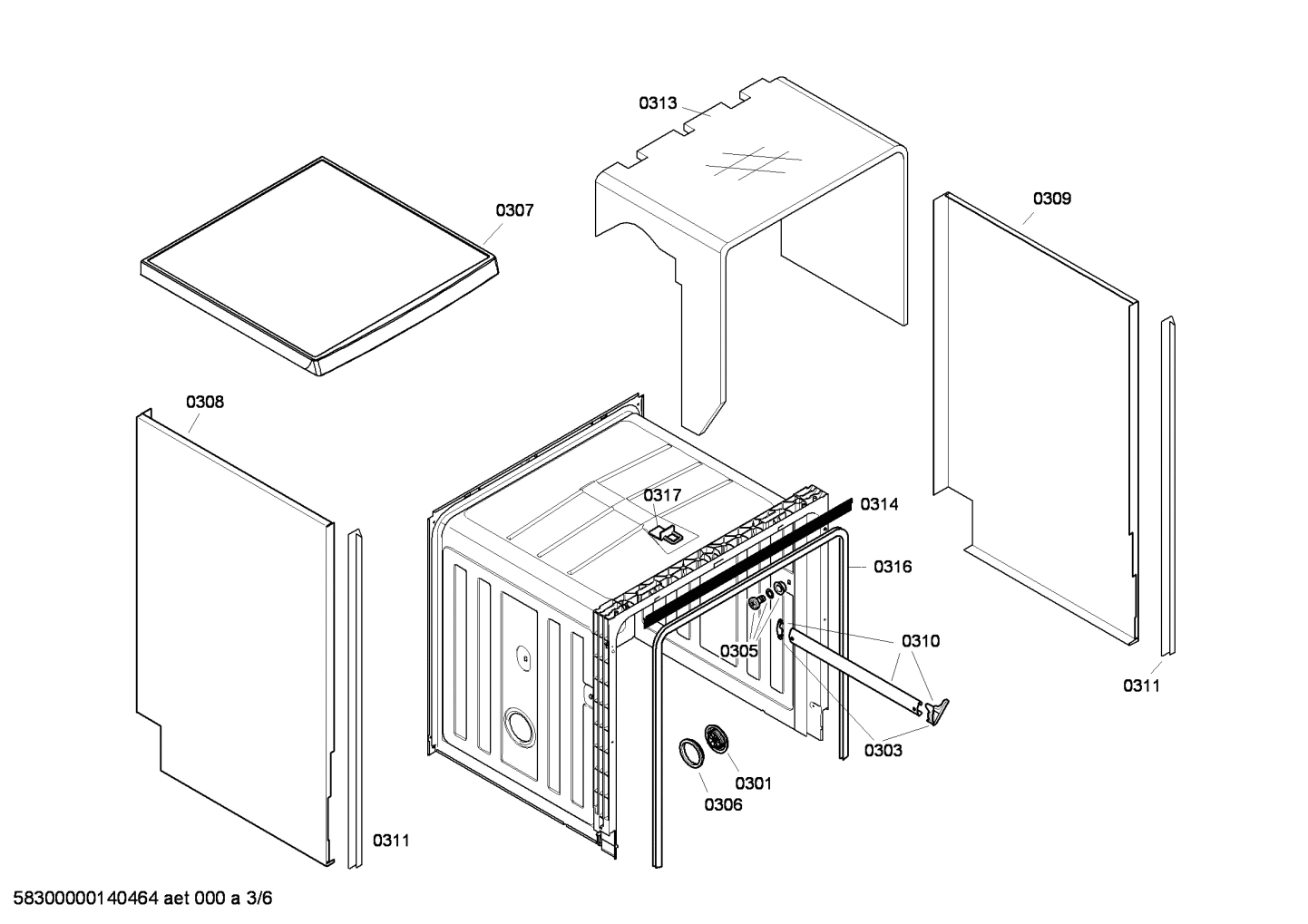 0313

0307

0309

0308

0317

0314

0316

0305

0310

0311

0303

0301

0306

0311

58300000140464 aet 000 a 3/6