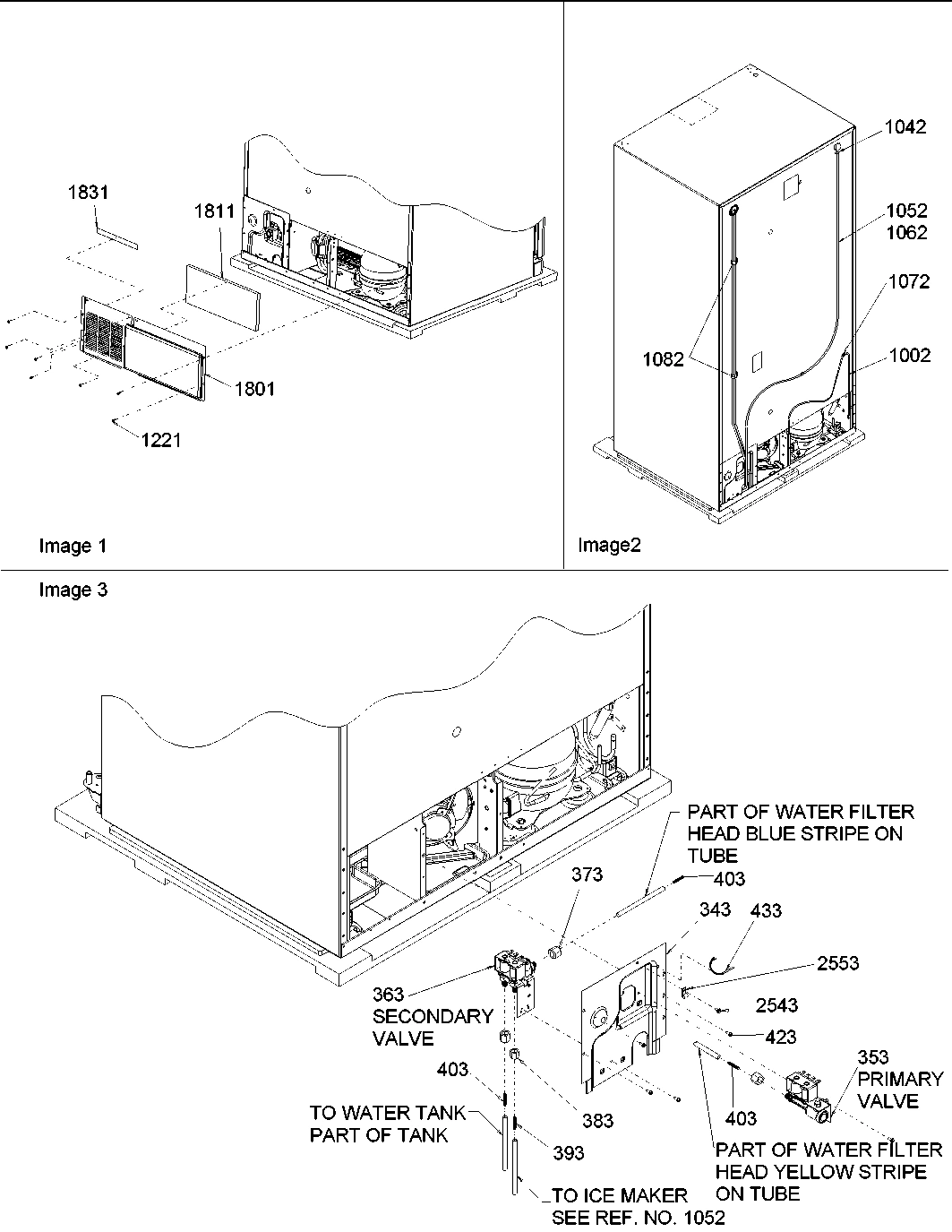 1831
1811
1801
1221
Image 1

1042
1052
1062
1072
1082
1002
Image2

Image 3

PART OF WATER FILTER HEAD BLUE STRIPE ON TUBE
403
373
343
433
2553
2543
423
363 SECONDARY VALVE
353 PRIMARY VALVE
403
383
403
TO WATER TANK PART OF TANK
393
PART OF WATER FILTER HEAD YELLOW STRIPE ON TUBE
TO ICE MAKER SEE REF. NO. 1052