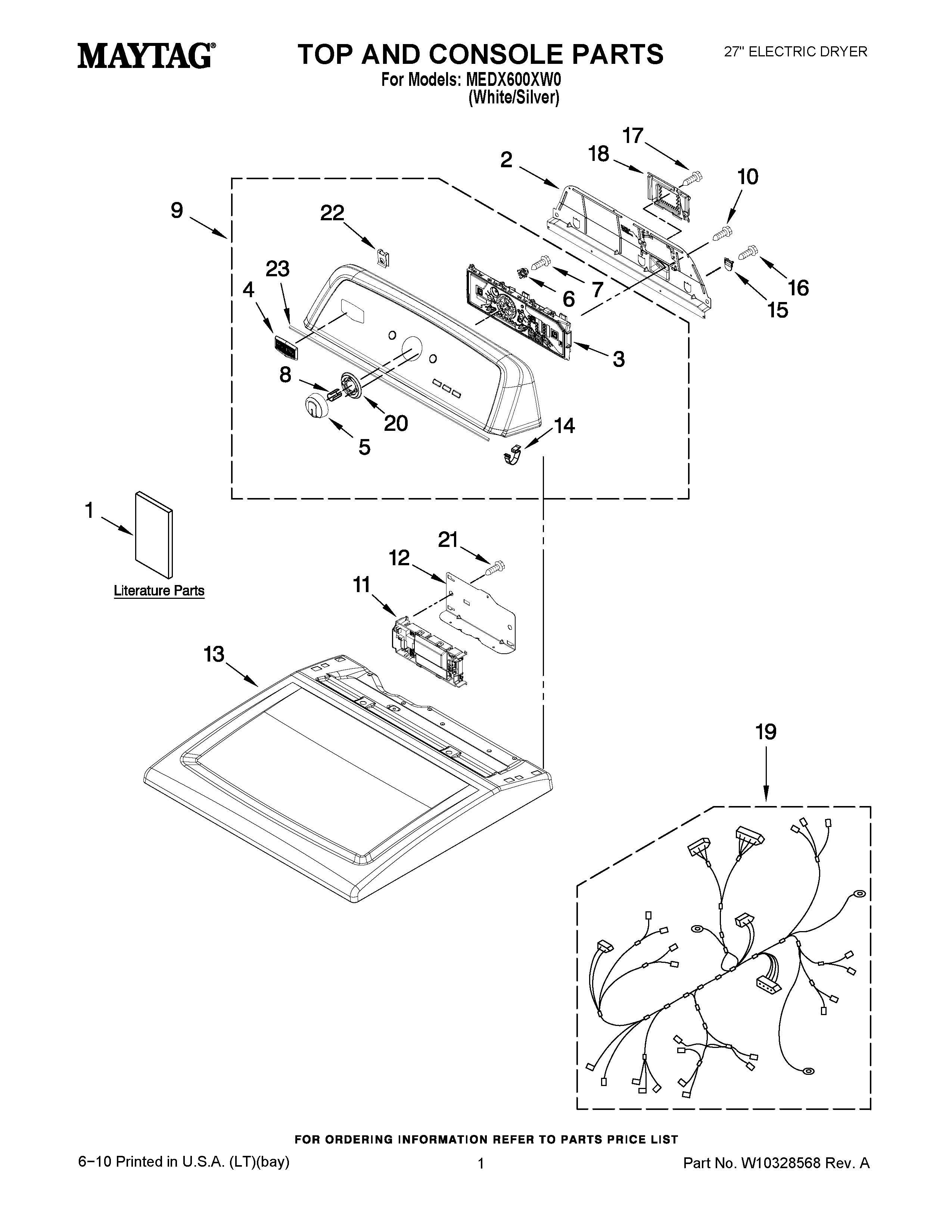 MAYTAG®

TOP AND CONSOLE PARTS

27" ELECTRIC DRYER

For Models: MEDX600XW0
(White/Silver)

17
18
2
10
9
22
23
4
7
6
16
15
3
8
20
5
14
1
Literature Parts
21
12
11
13
19

FOR ORDERING INFORMATION REFER TO PARTS PRICE LIST

6−10 Printed in U.S.A. (LT)(bay)

1

Part No. W10328568 Rev. A