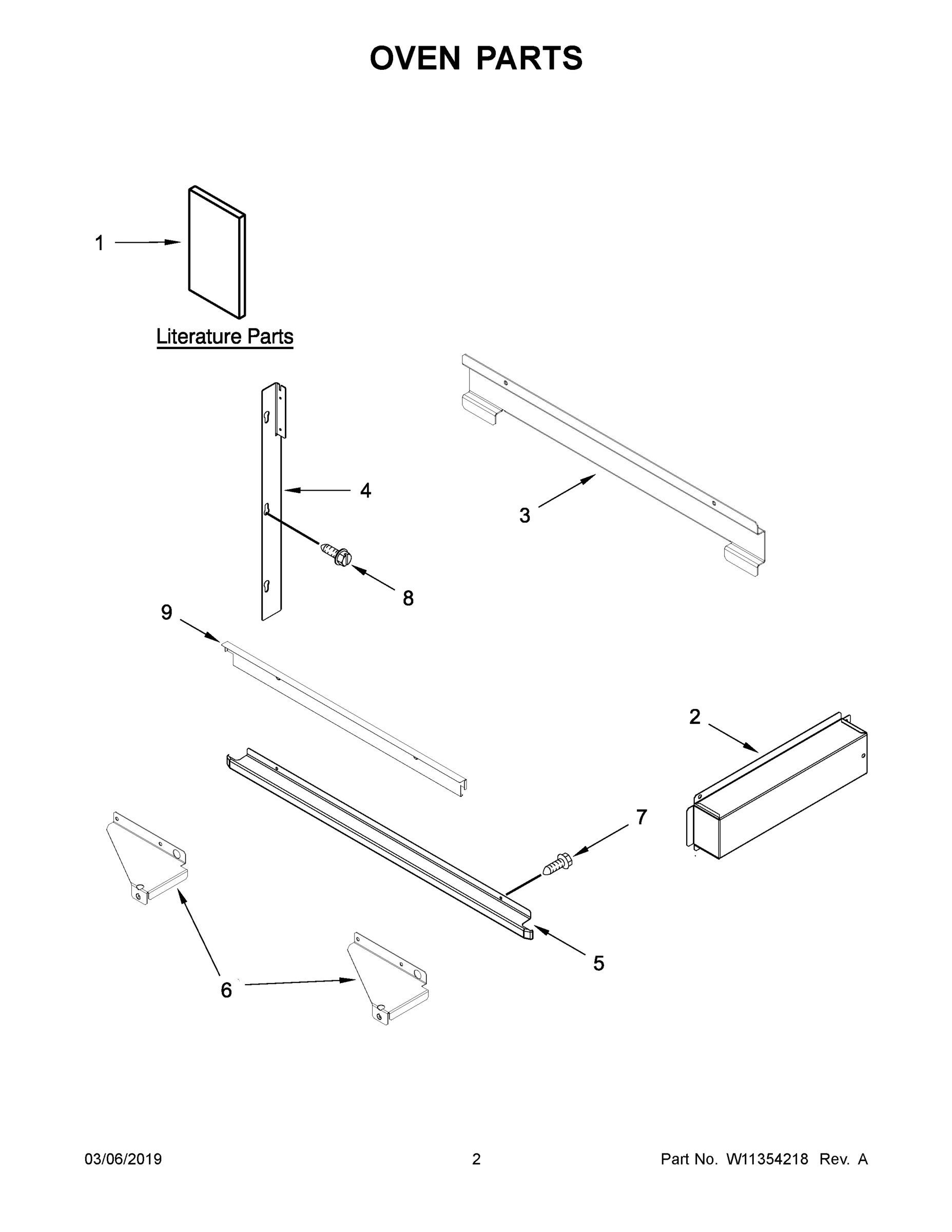 OVEN PARTS

1

Literature Parts

4

3

8

9

2

7

5

6

03/06/2019 2 Part No. W11354218 Rev. A