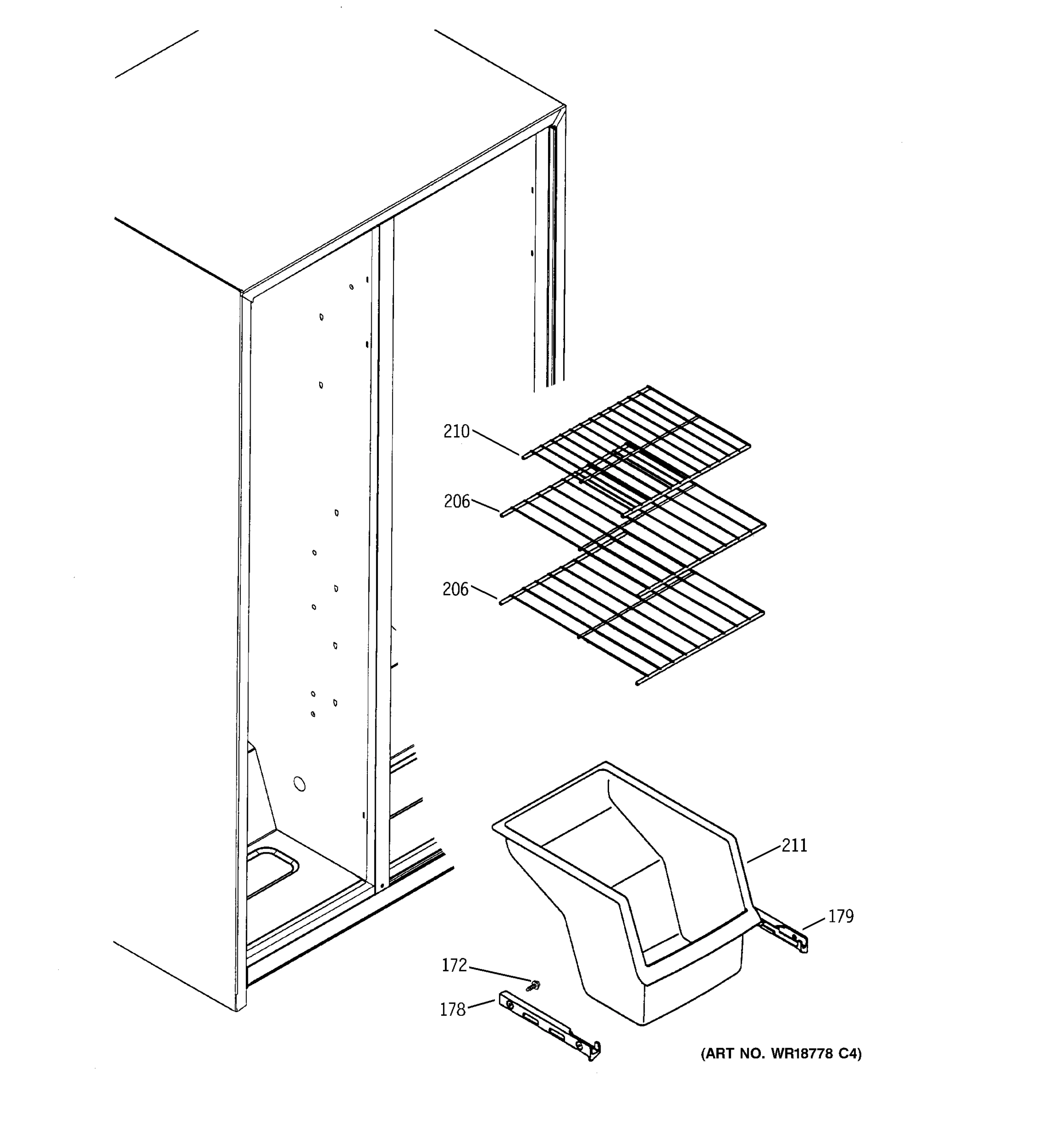 210

206

206

211

179

172

178

(ART NO. WR18778 C4)