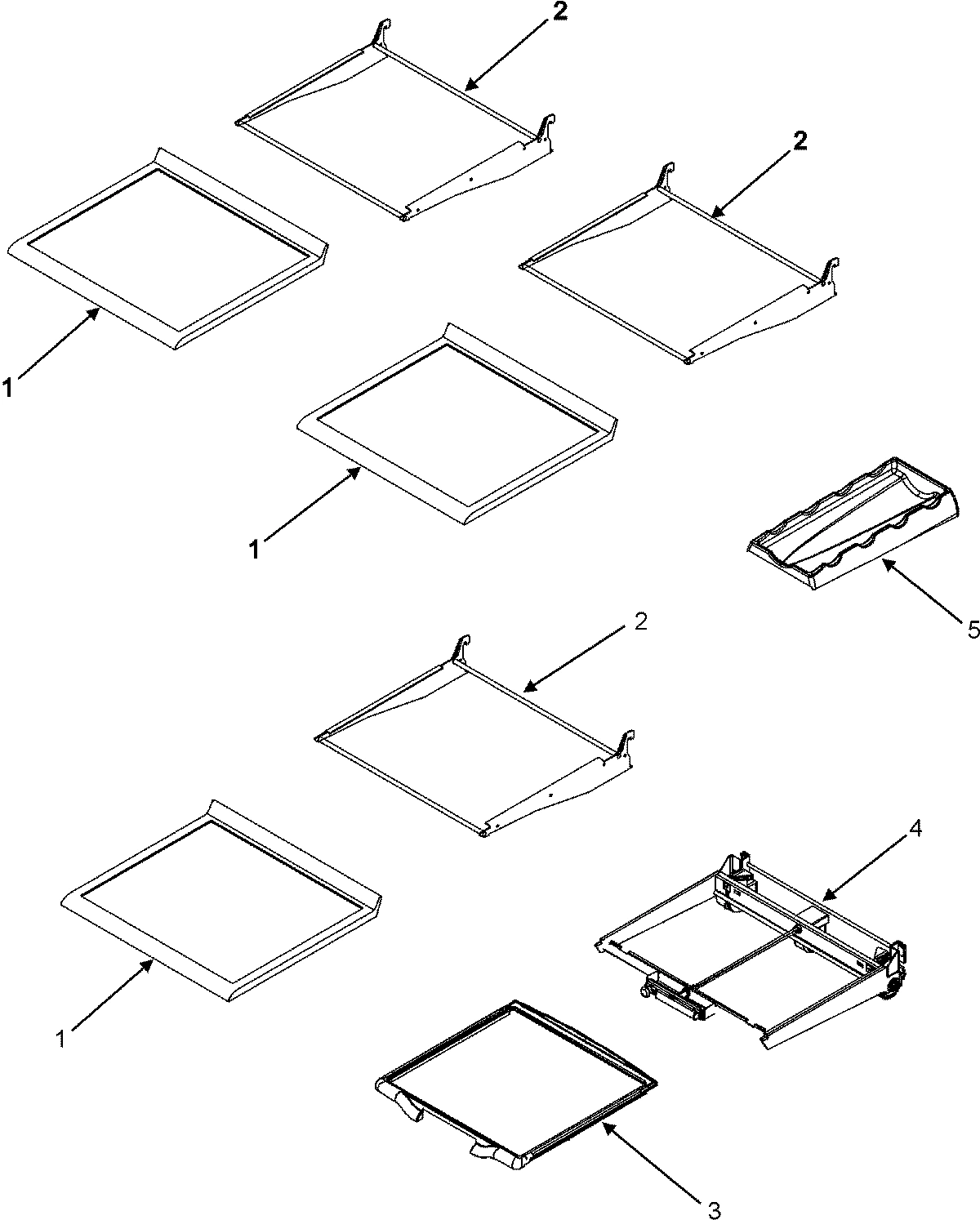 2

2

1

1

5

2

4

1

3