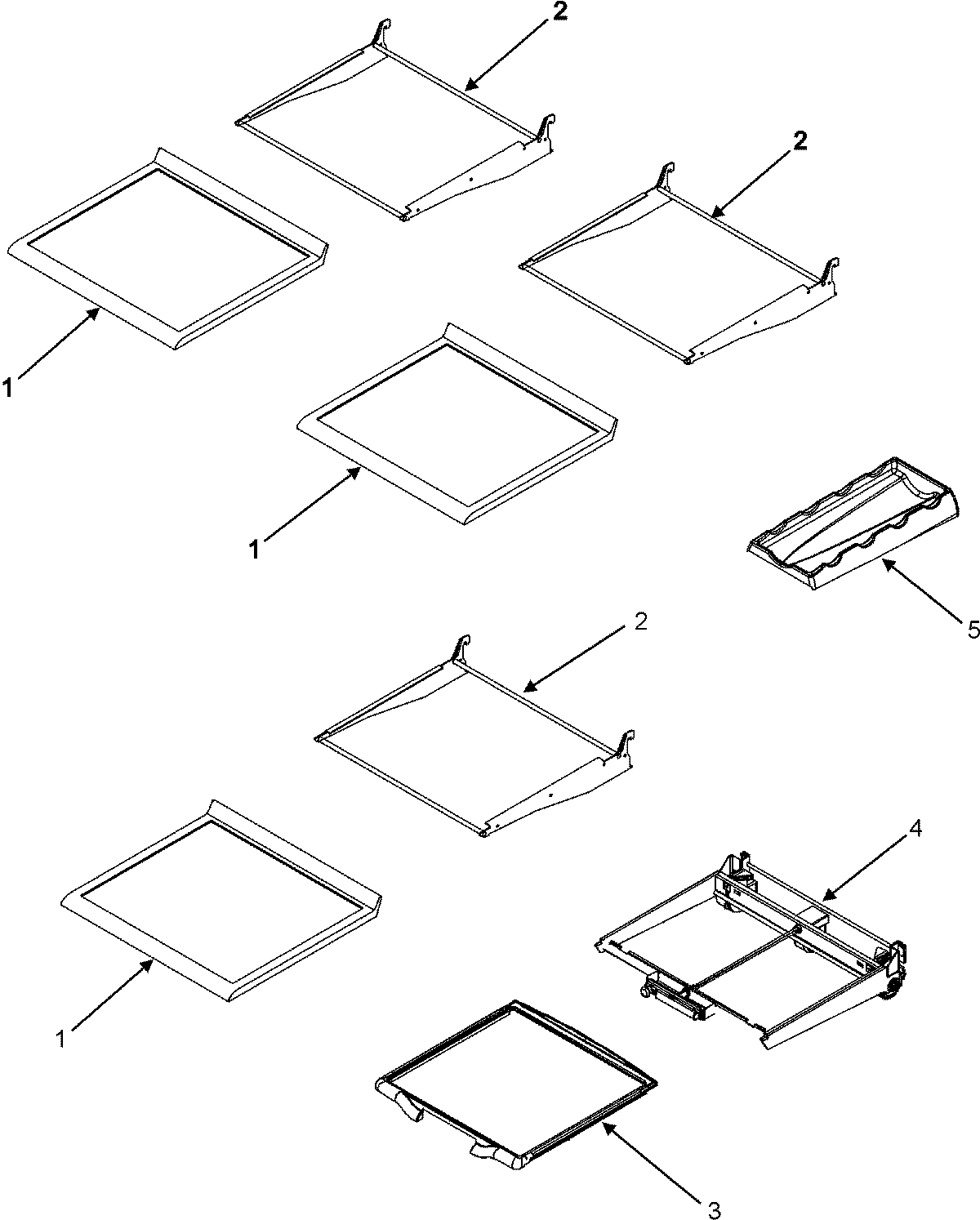 2
2
1
1
5
2
4
1
3