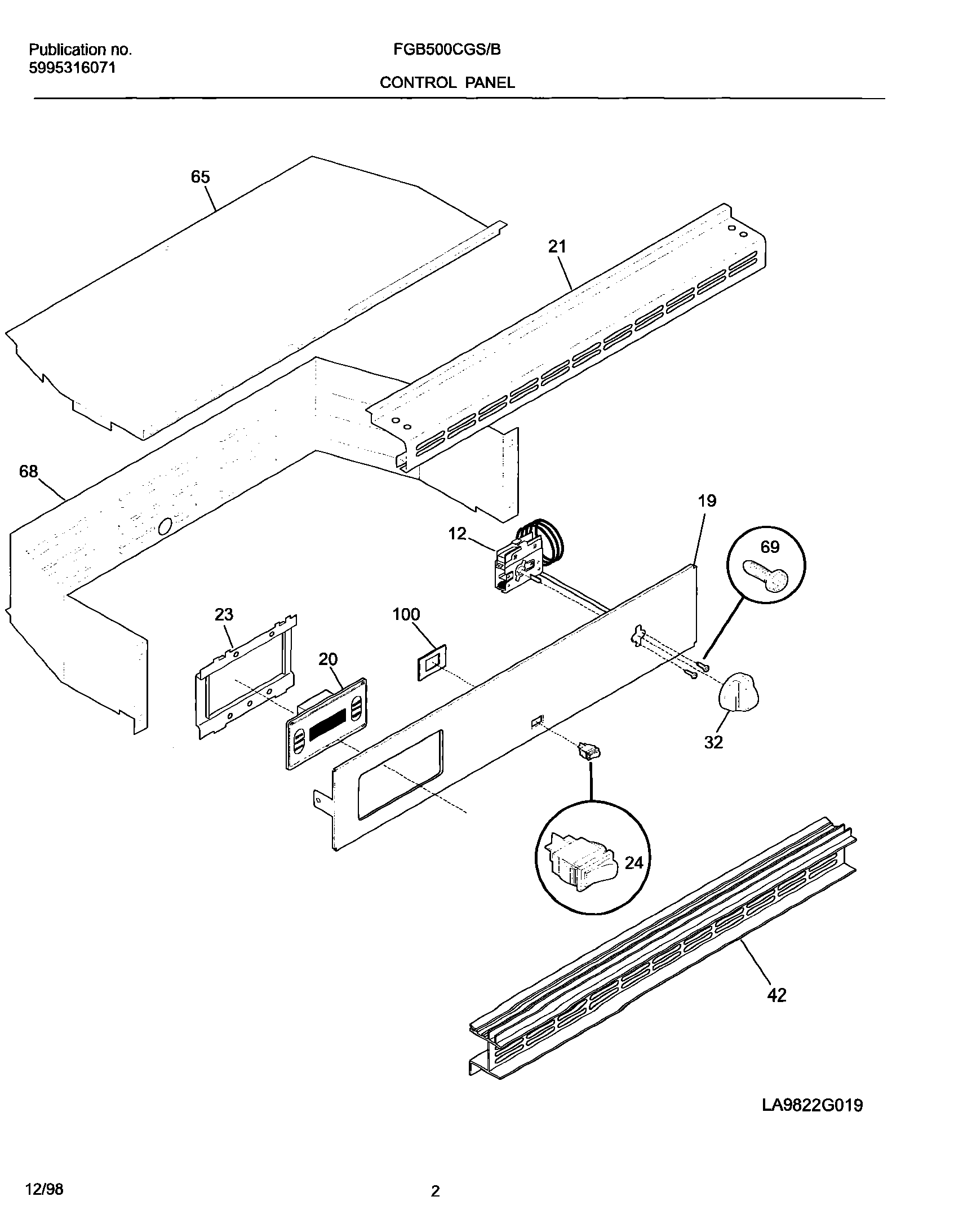 Publication no.
5995316071

FGB500CGS/B

CONTROL PANEL

65
21
68
19
12
69
23
100
20
32
24
42

LA9822G019

12/98

2