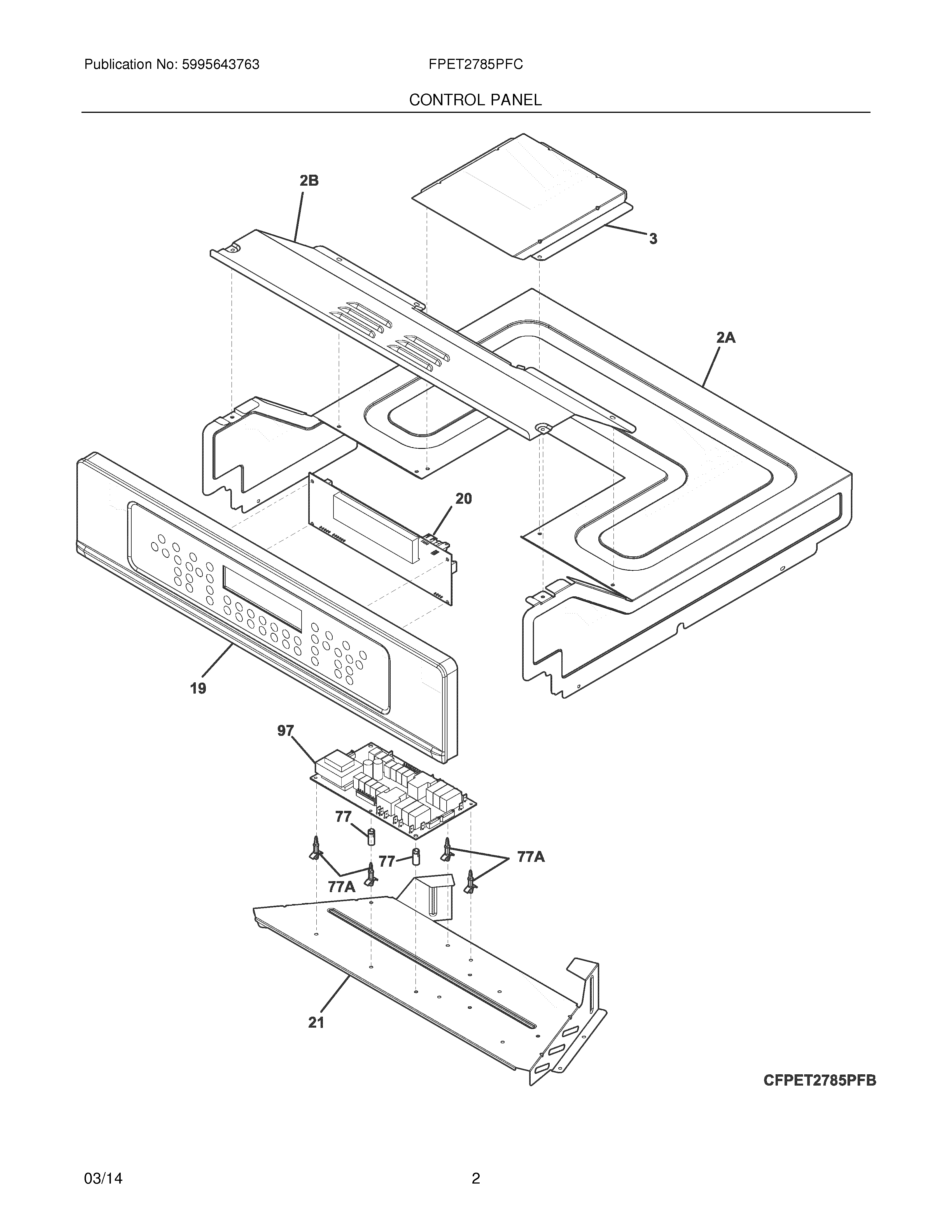 Publication No: 5995643763

FPET2785PFC

CONTROL PANEL

2B

3

2A

20

19

97

77

77

77A

77A

21

CFPET2785PFB

03/14

2