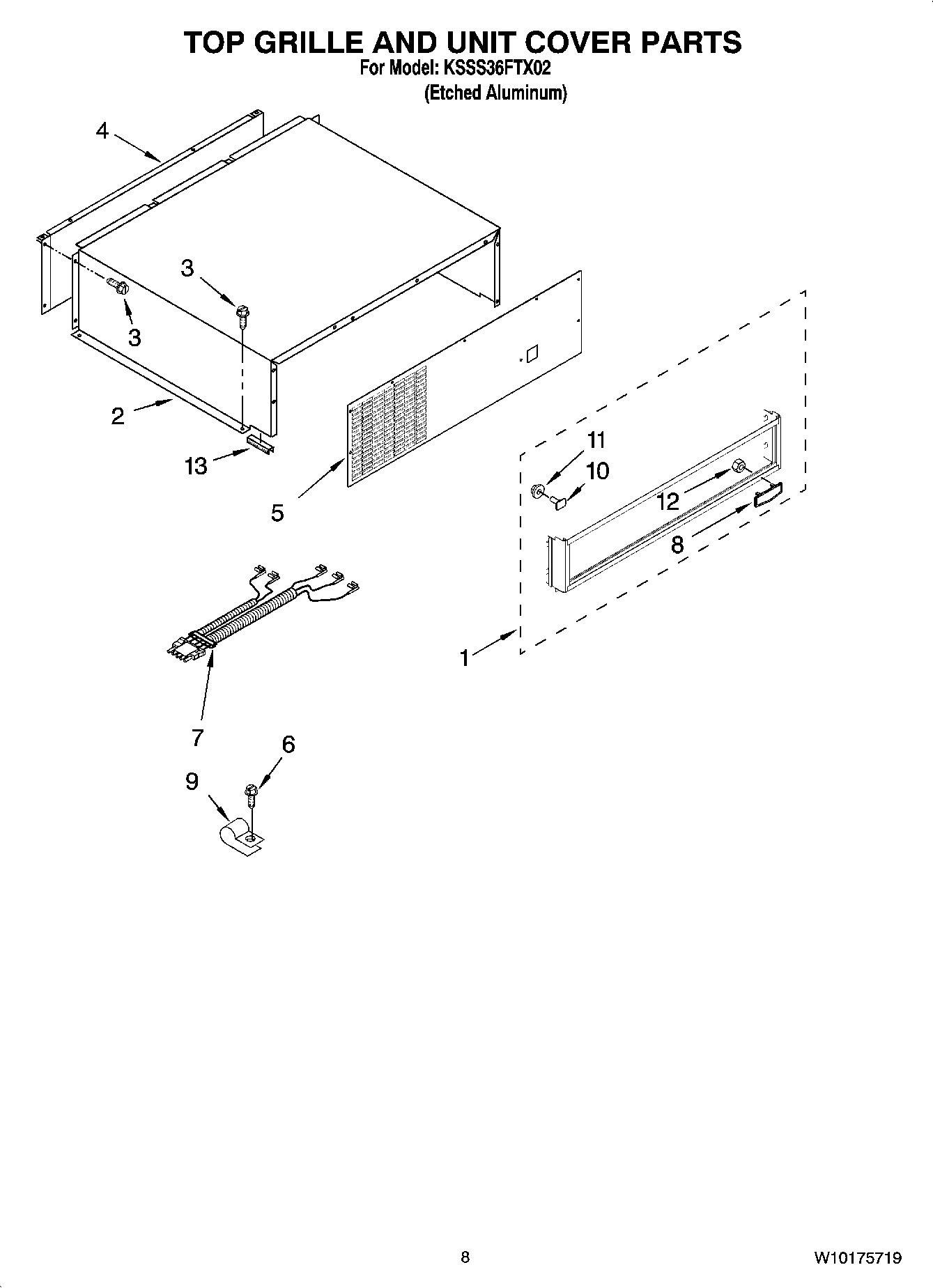 TOP GRILLE AND UNIT COVER PARTS
For Model: KSSS36FTX02
(Etched Aluminum)

4
3
3
2
13
5
11
10
12
8
1
7
6
9

8

W10175719