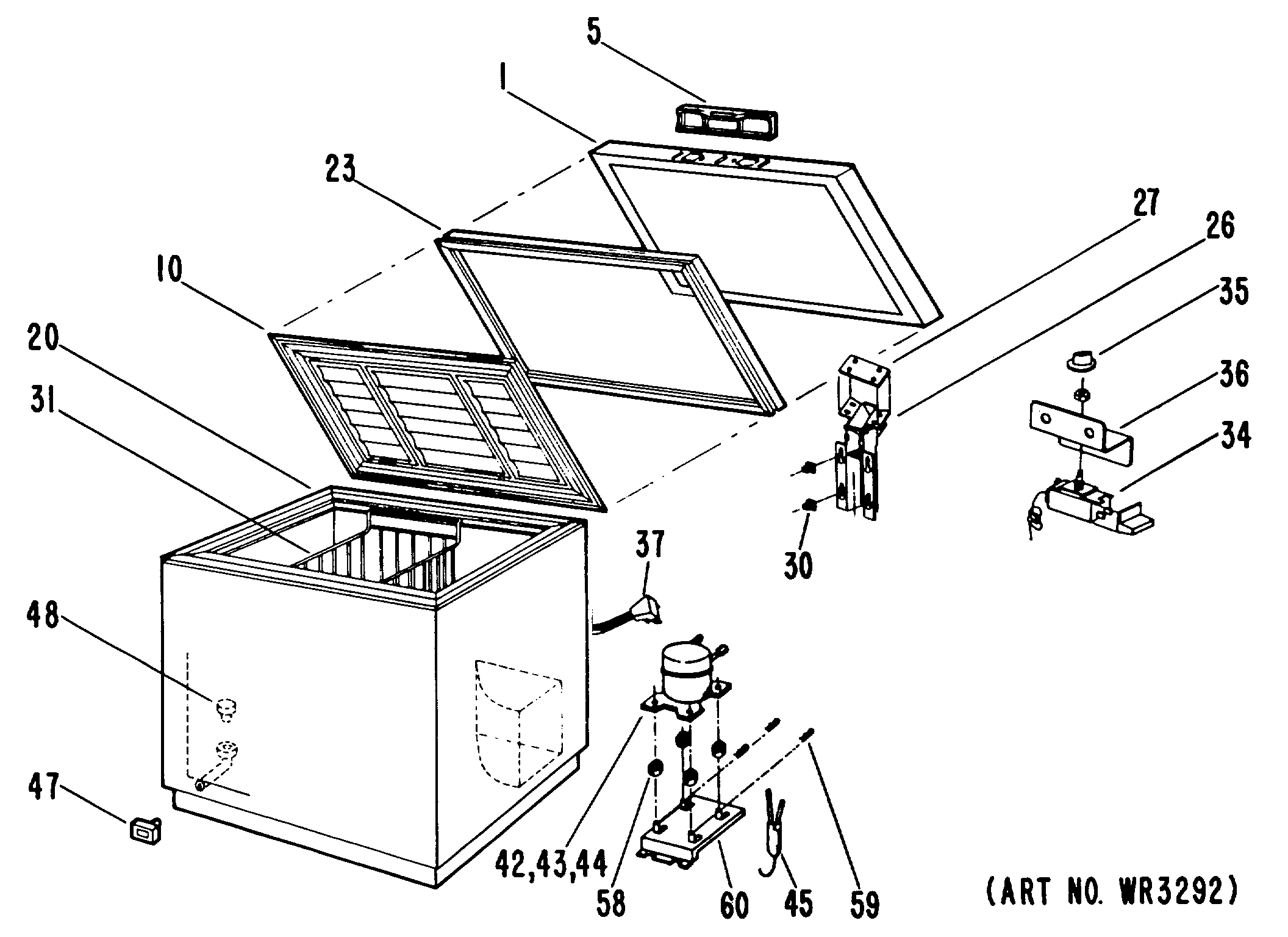 5
1
23
27
26
10
35
20
36
31
34
37
30
48
47
42,43,44
58
60
45
59
(ART NO. WR3292)