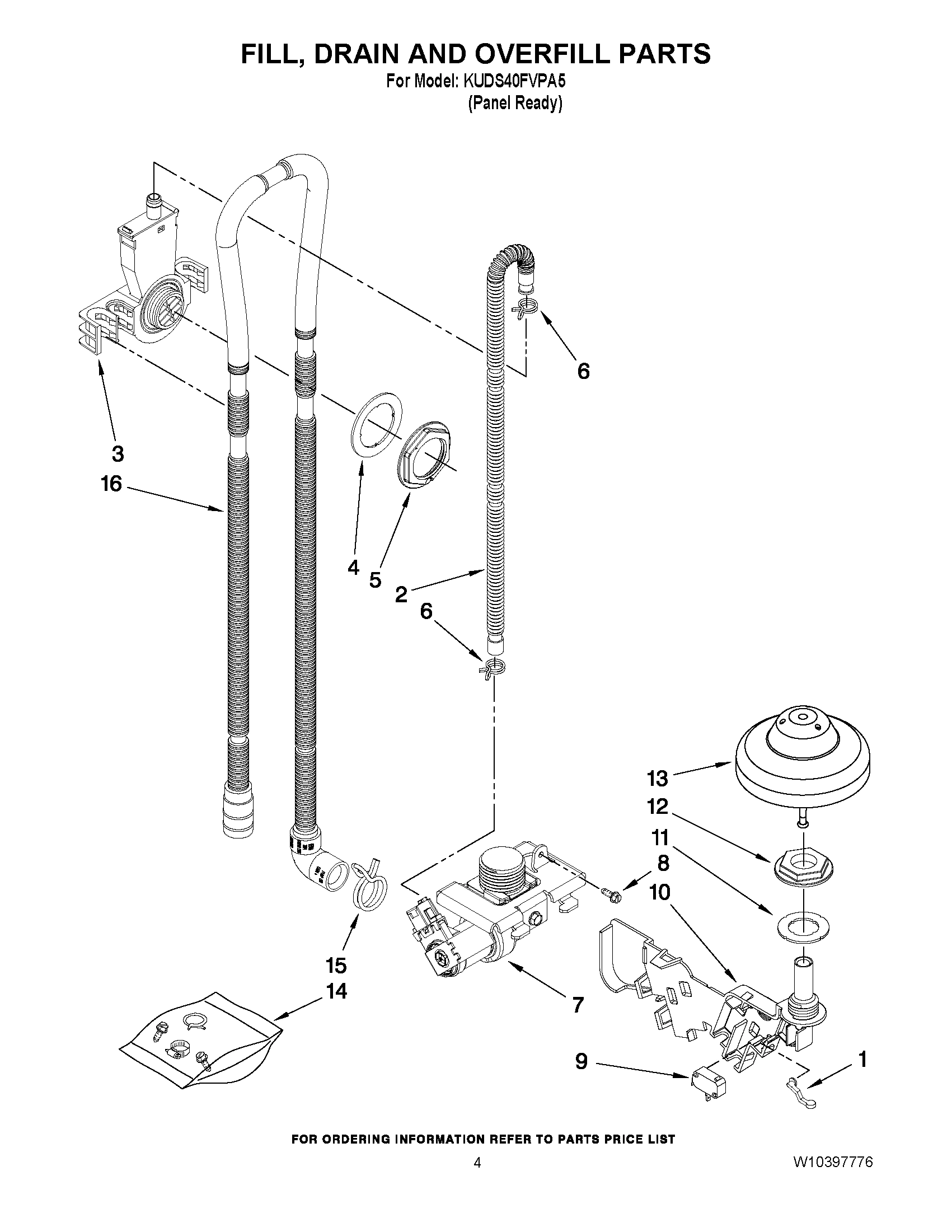 FILL, DRAIN AND OVERFILL PARTS
For Model: KUDS40FVPA5
(Panel Ready)

6
3
16
4
5
2
6
13
12
11
8
10
15
14
7
9
1

FOR ORDERING INFORMATION REFER TO PARTS PRICE LIST

4

W10397776