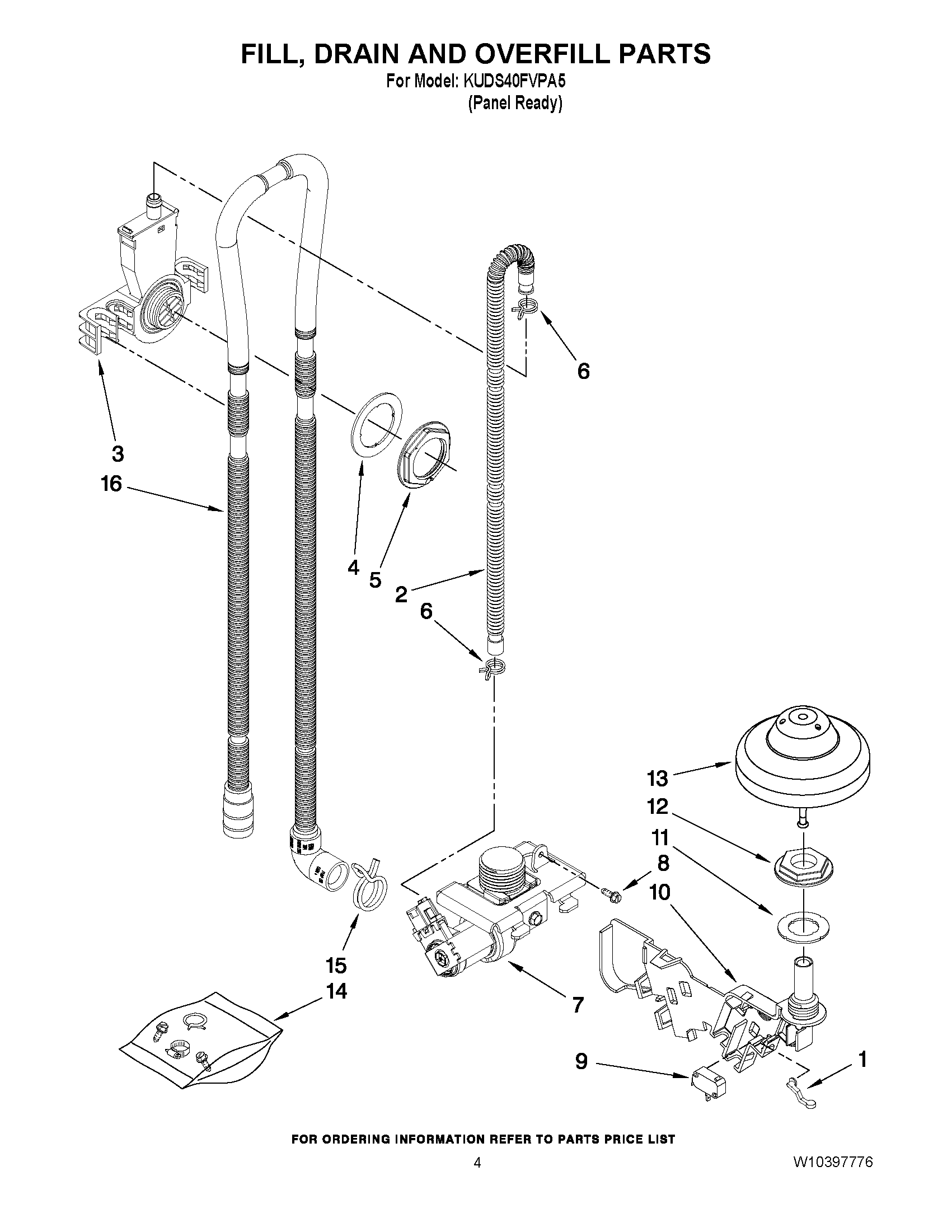 FILL, DRAIN AND OVERFILL PARTS
For Model: KUDS40FVPA5
(Panel Ready)

6
3
16
4
5
2
6
13
12
11
8
10
15
14
7
9
1

FOR ORDERING INFORMATION REFER TO PARTS PRICE LIST
4
W10397776