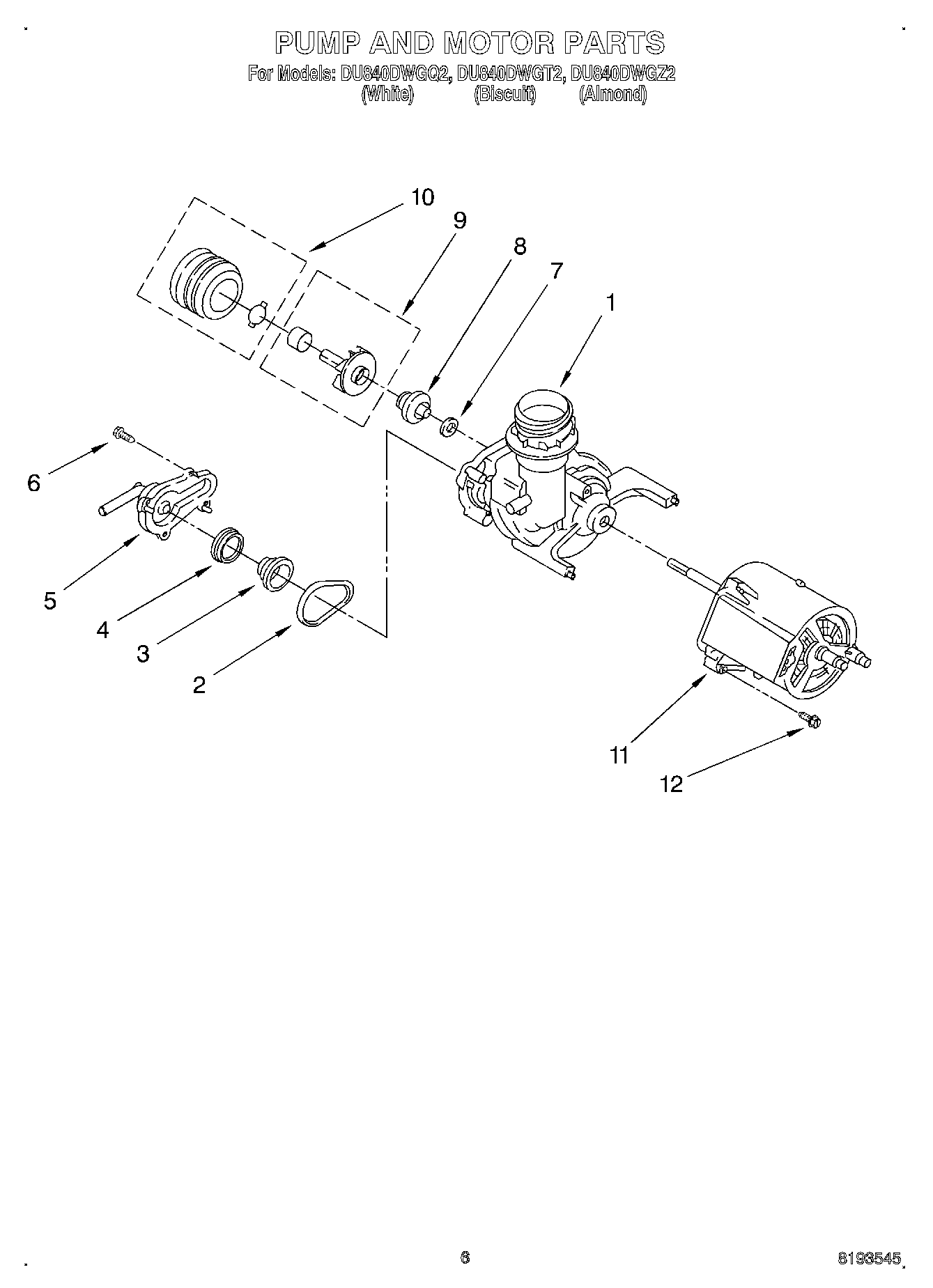 PUMP AND MOTOR PARTS
For Models: DU840DWGQ2, DU840DWGT2, DU840DWGZ2
(White) (Biscuit) (Almond)

10
9
8
7
1
6
5
4
3
2
11
12

6

8193545