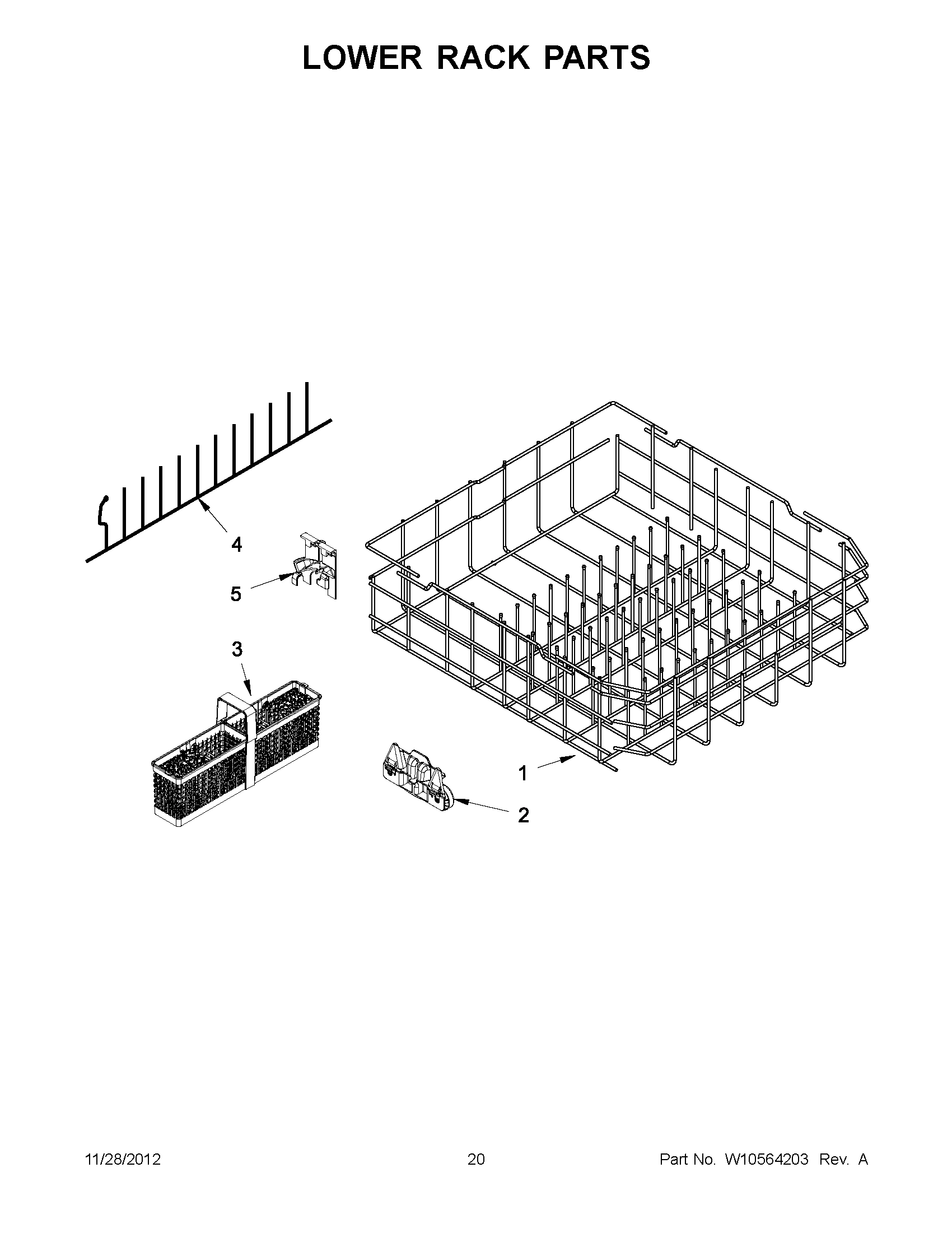 LOWER RACK PARTS

4

5

3

1

2

11/28/2012

20

Part No. W10564203 Rev. A