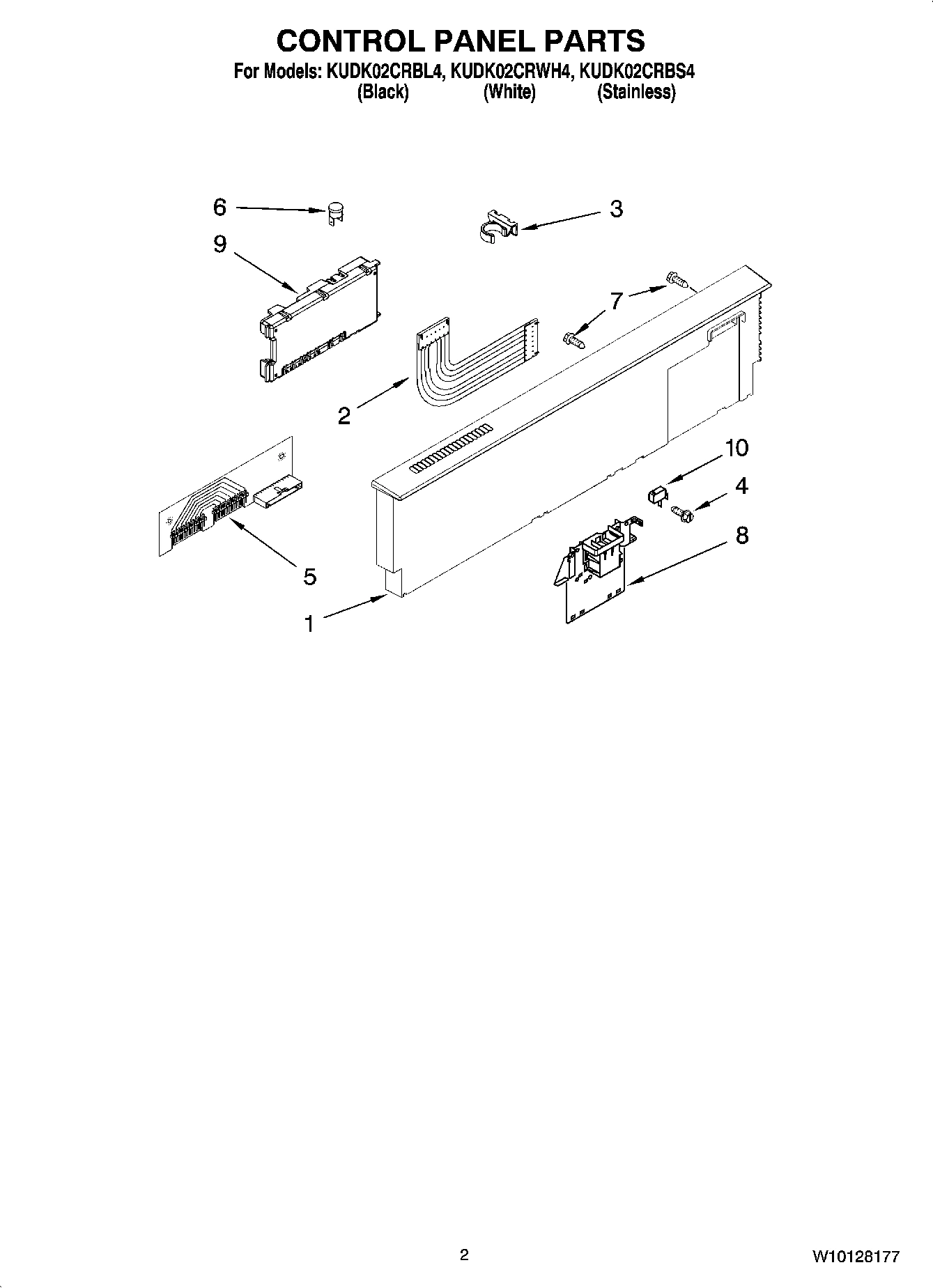 CONTROL PANEL PARTS
For Models: KUDK02CRBL4, KUDK02CRWH4, KUDK02CRBS4
(Black) (White) (Stainless)

6
3
9
7
2
10
4
8
5
1

2
W10128177