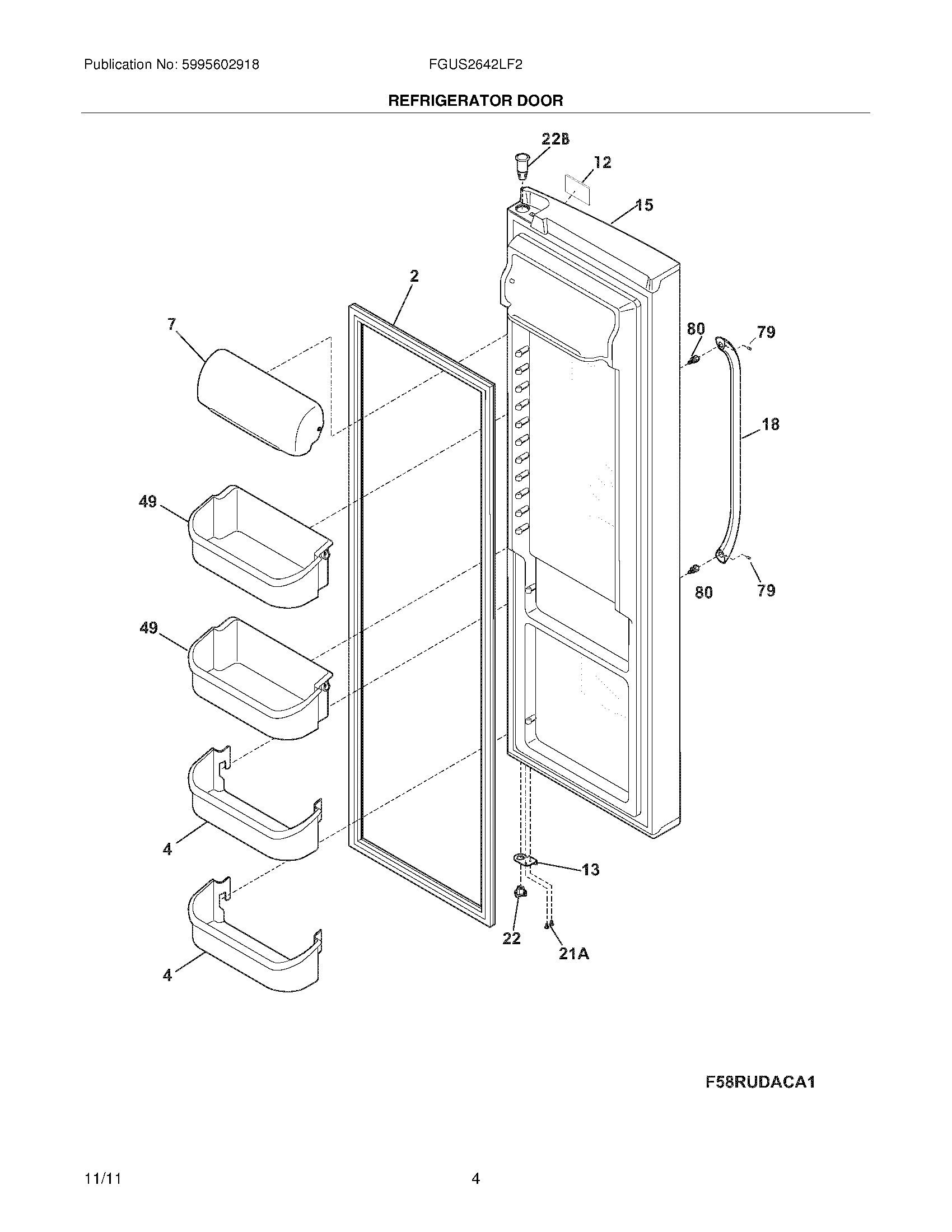 Publication No: 5995602918

FGUS2642LF2

REFRIGERATOR DOOR

22B

12

15

2

7

80

79

18

49

80

79

49

4

13

22

21A

4

F58RUDACA1

11/11

4