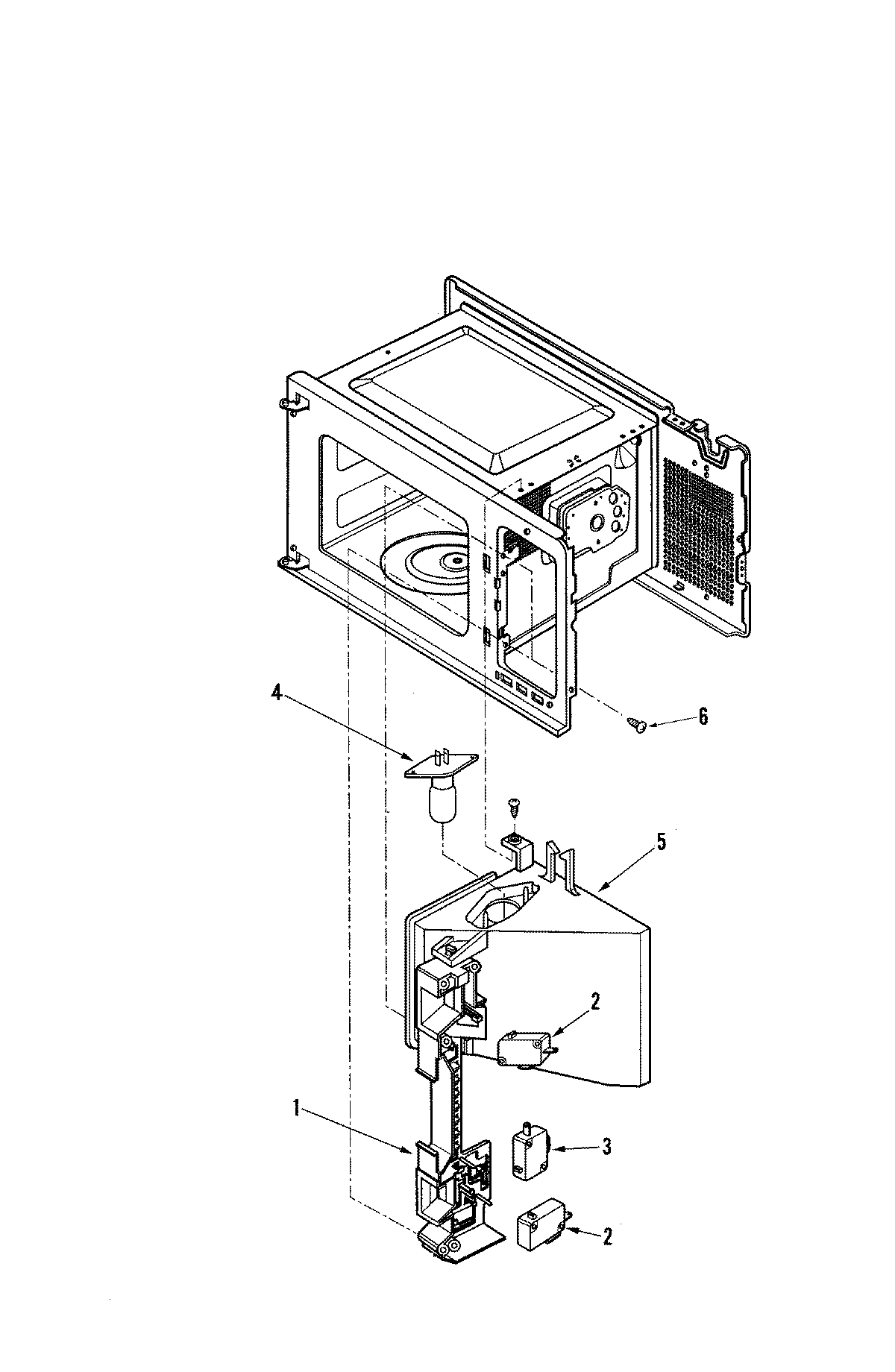 4

6

5

2

1

3

2