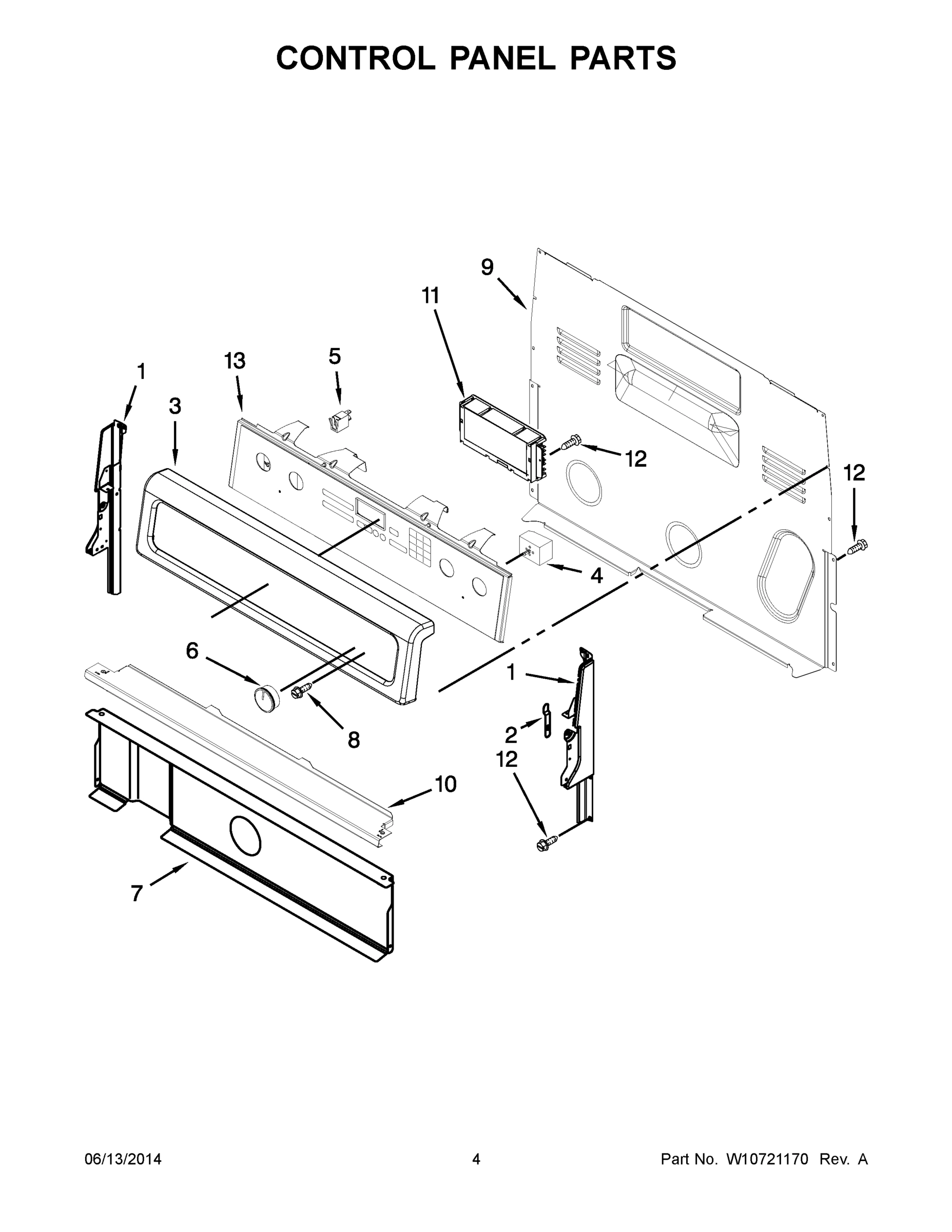 CONTROL PANEL PARTS

9
11
13
5
1
3
12
12
4
6
1
8
2
12
10
7

06/13/2014
4
Part No. W10721170 Rev. A