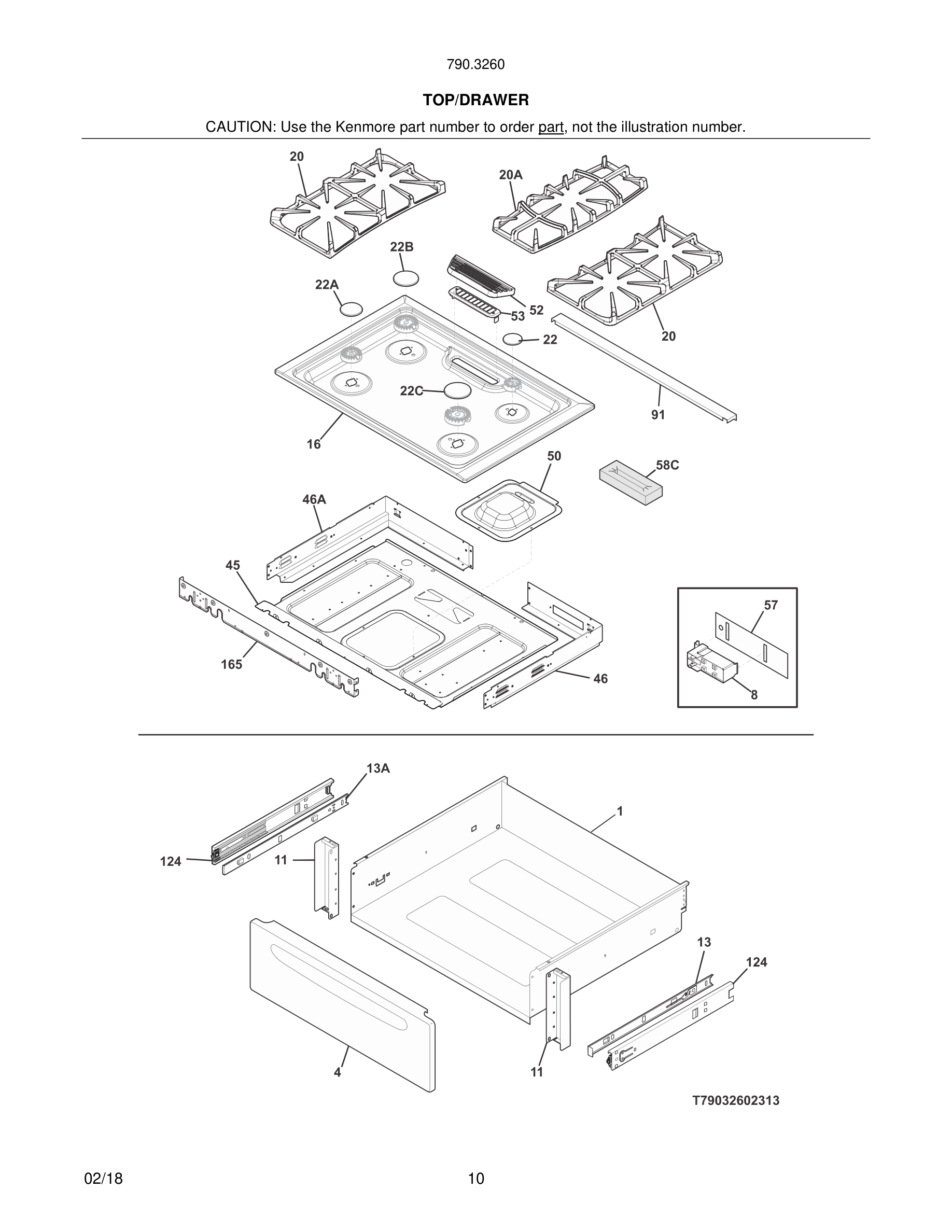 790.3260

TOP/DRAWER

CAUTION: Use the Kenmore part number to order part, not the illustration number.

20
20A
22B
22A
52
53
22
20
22C
91
16
50
58C
46A
45
57
165
46
8

13A
1
124
11
13
124
4
11
T79032602313

02/18
10