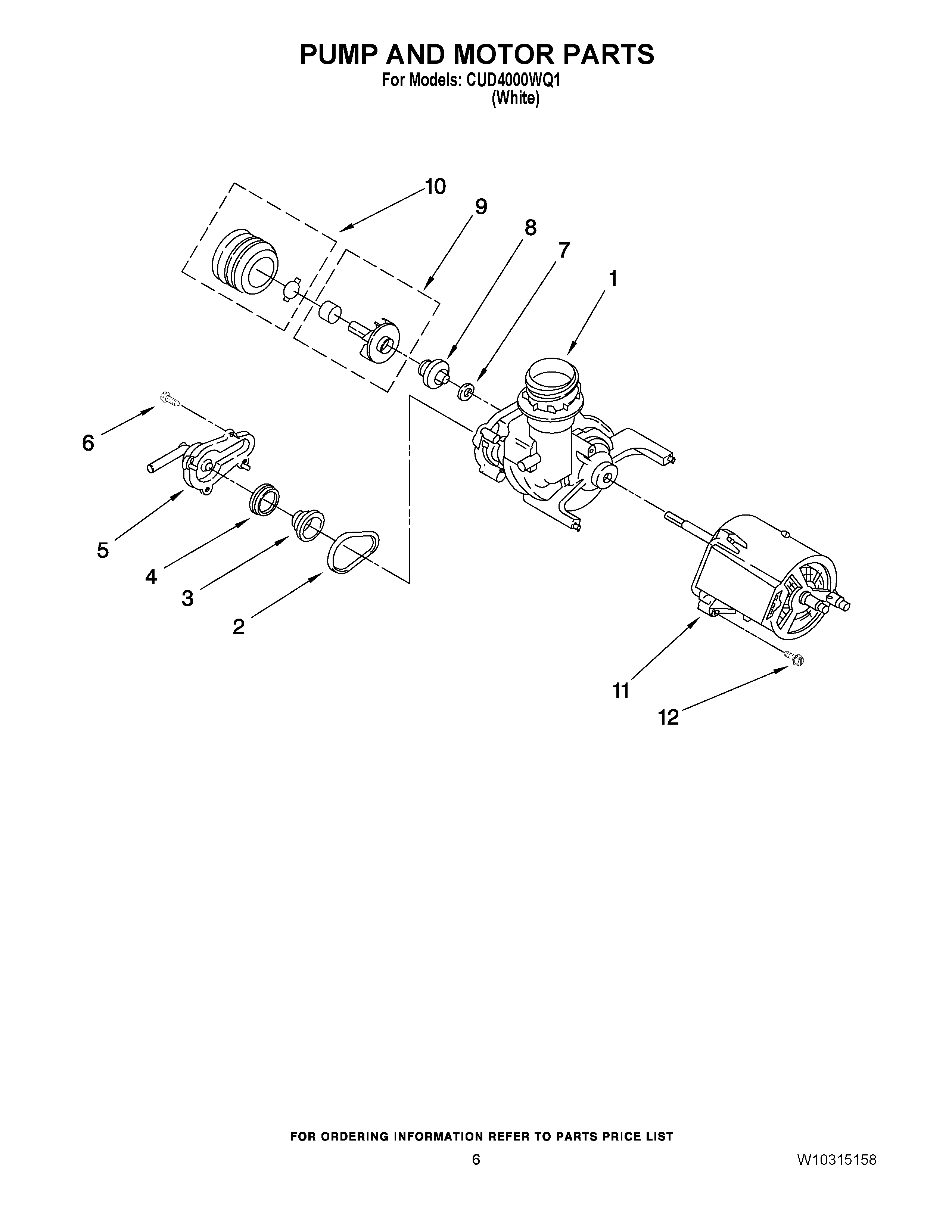 PUMP AND MOTOR PARTS
For Models: CUD4000WQ1
(White)

10
9
8
7
1
6
5
4
3
2
11
12

FOR ORDERING INFORMATION REFER TO PARTS PRICE LIST

6

W10315158