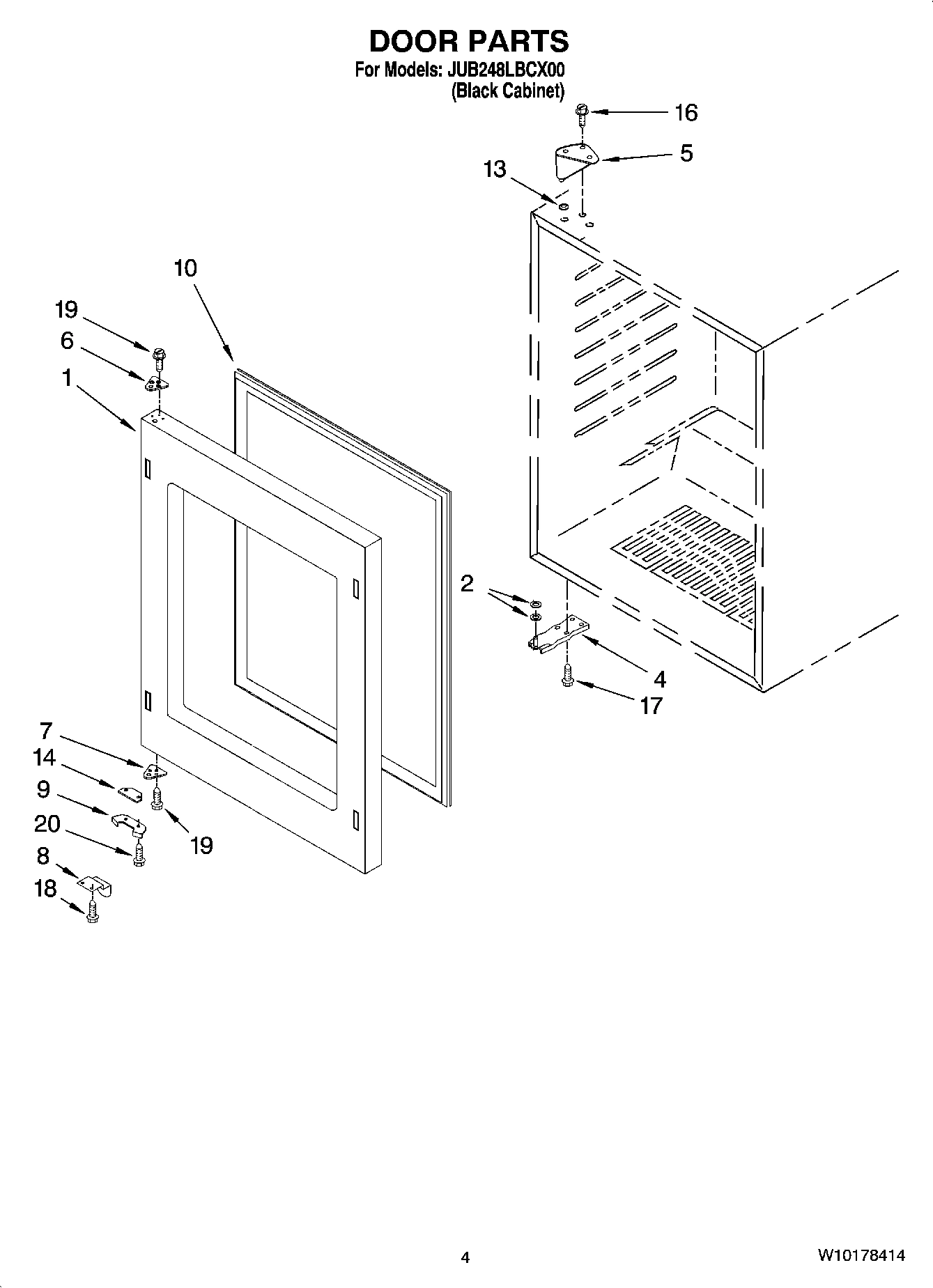 DOOR PARTS
For Models: JUB248LBCX00
(Black Cabinet)

16
5
13
10
19
6
1
2
4
17
7
14
9
20
19
8
18

4

W10178414