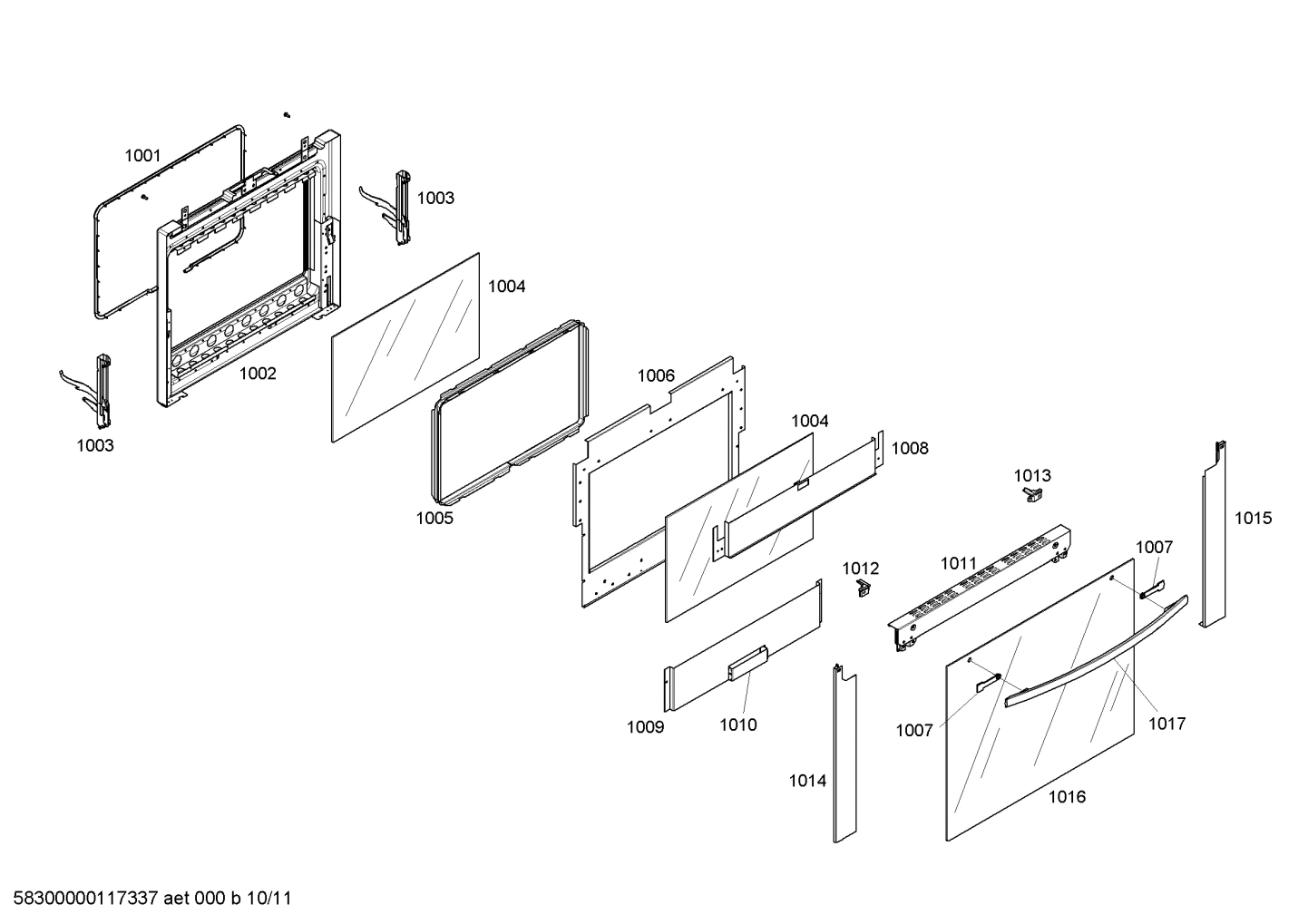 1001

1003

1004

1002

1003

1006

1004

1008

1005

1013

1015

1012

1011

1007

1009

1010

1007

1017

1014

1016

58300000117337 aet 000 b 10/11